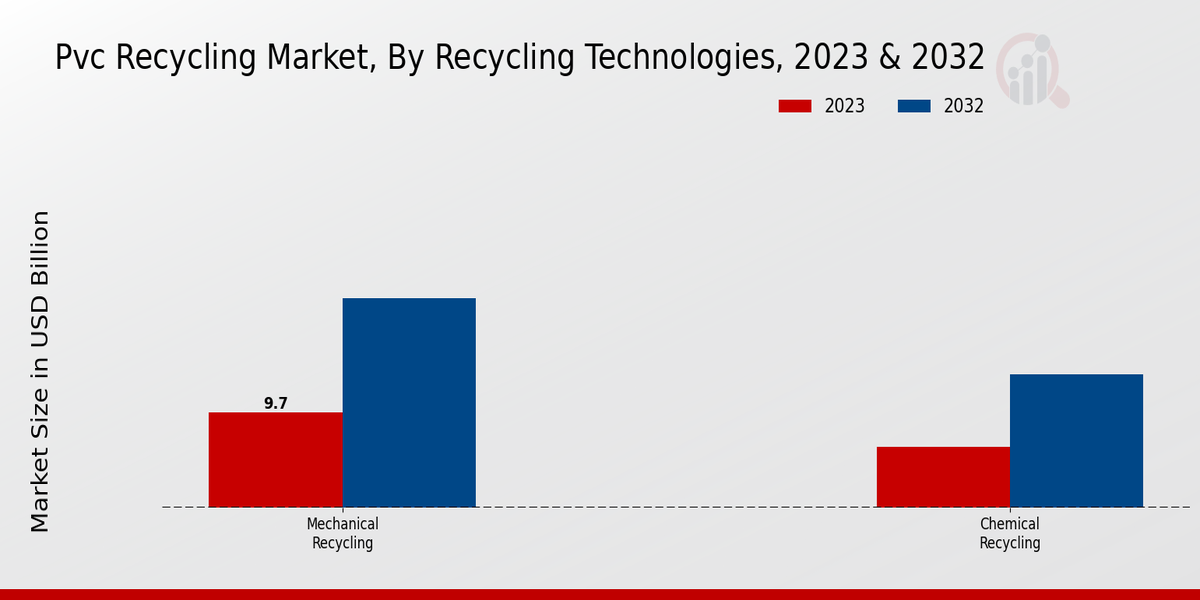 Pvc Recycling Market, By Recycling Technologies, 2023 & 2032

2023
2032

Market Size in USD Billion

9.7

Mechanical Recycling

Chemical Recycling