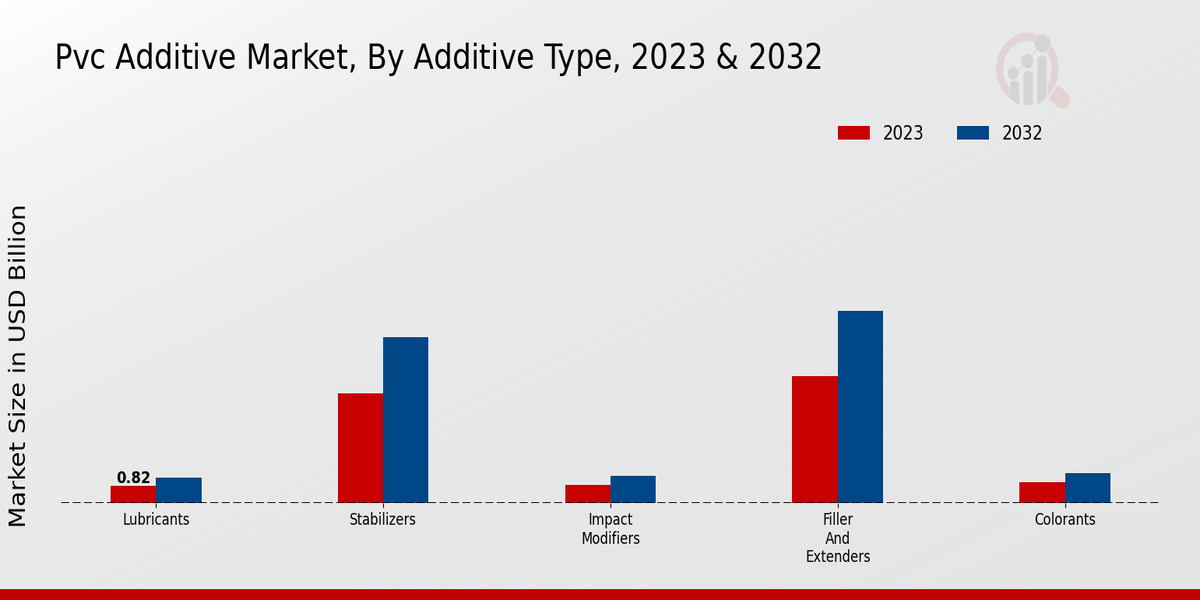 Pvc Additive Market, By Additive Type, 2023 & 2032

2023
2032

Market Size in USD Billion

0.82

Lubricants
Stabilizers
Impact Modifiers
Filler And Extenders
Colorants