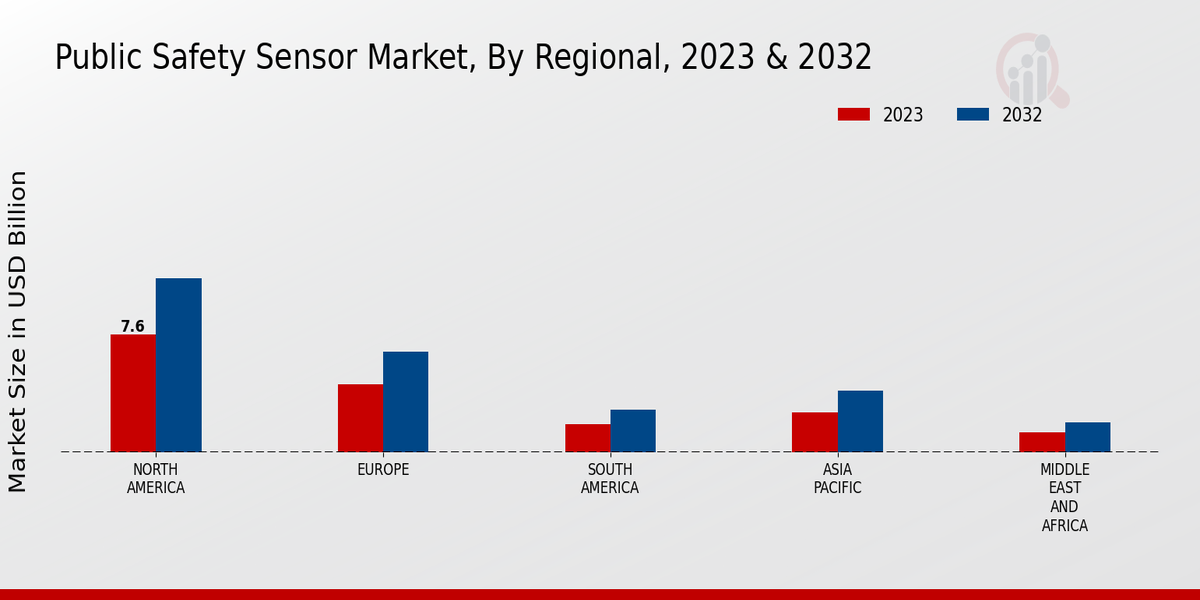 Public Safety Sensor Market, By Regional, 2023 & 2032

2023
2032

Market Size in USD Billion

7.6

NORTH AMERICA
EUROPE
SOUTH AMERICA
ASIA PACIFIC
MIDDLE EAST AND AFRICA