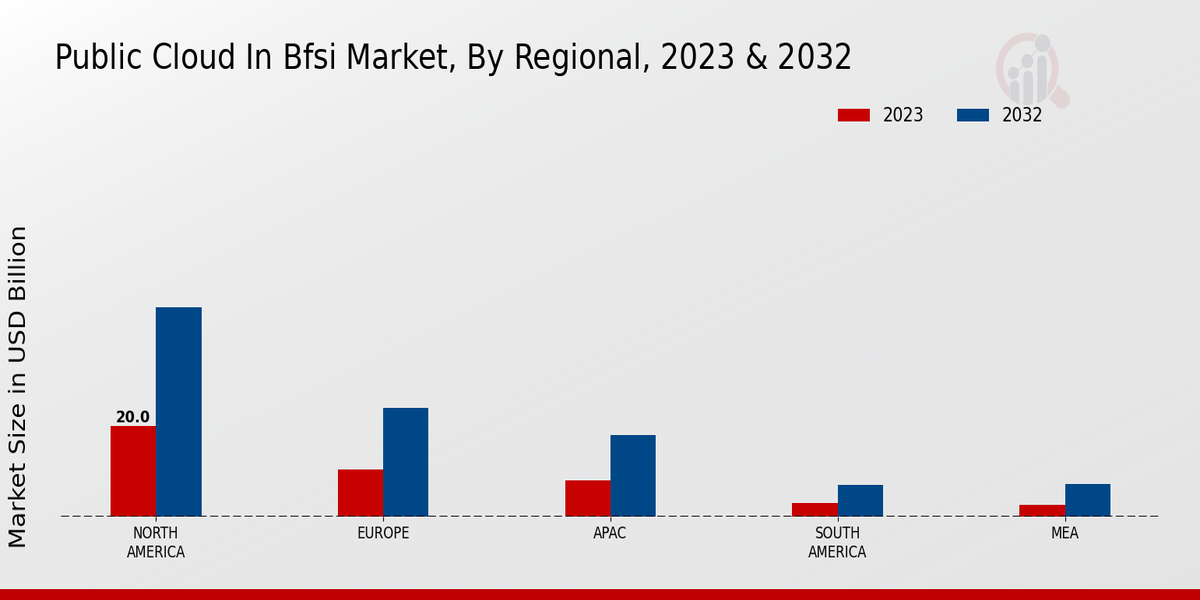 Public Cloud In Bfsi Market, By Regional, 2023 & 2032

2023
2032

Market Size in USD Billion

20.0

NORTH AMERICA
EUROPE
APAC
SOUTH AMERICA
MEA