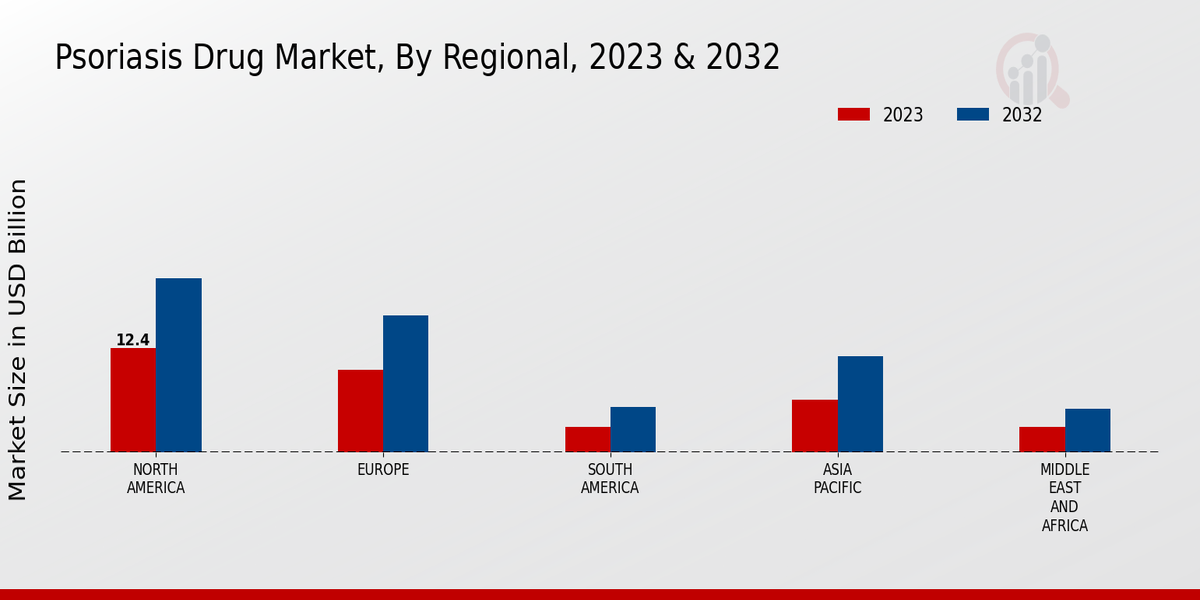 Psoriasis Drug Market, By Regional, 2023 & 2032

2023 2032

Market Size in USD Billion

12.4

NORTH AMERICA

EUROPE

SOUTH AMERICA

ASIA PACIFIC

MIDDLE EAST AND AFRICA