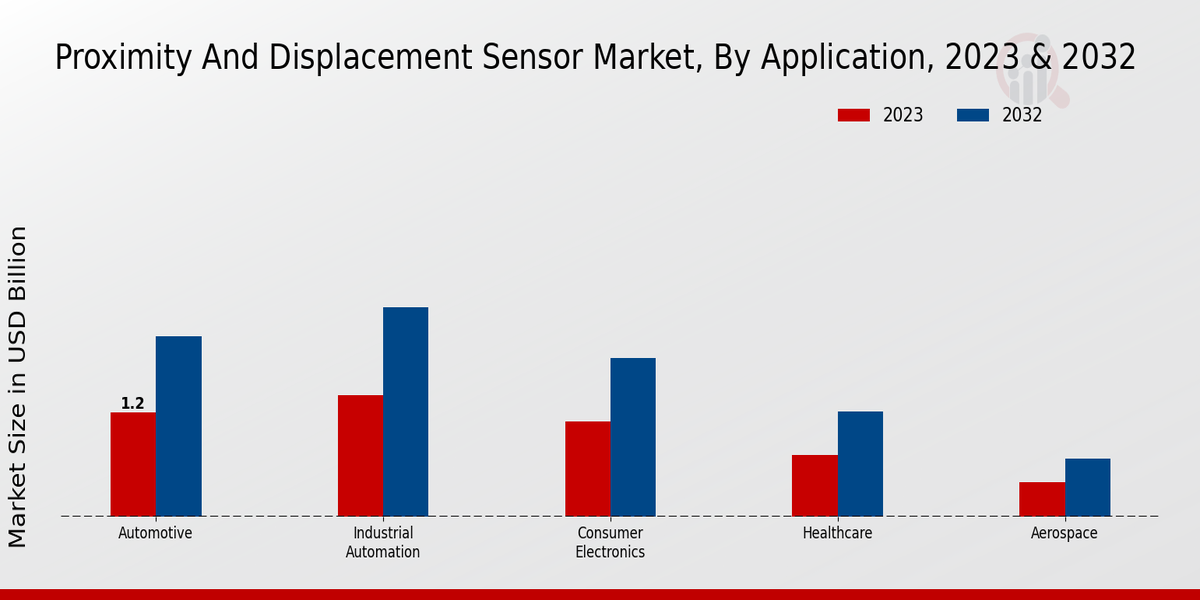 Proximity And Displacement Sensor Market, By Application, 2023 & 2032

2023
2032

Market Size in USD Billion

1.2

Automotive
Industrial Automation
Consumer Electronics
Healthcare
Aerospace