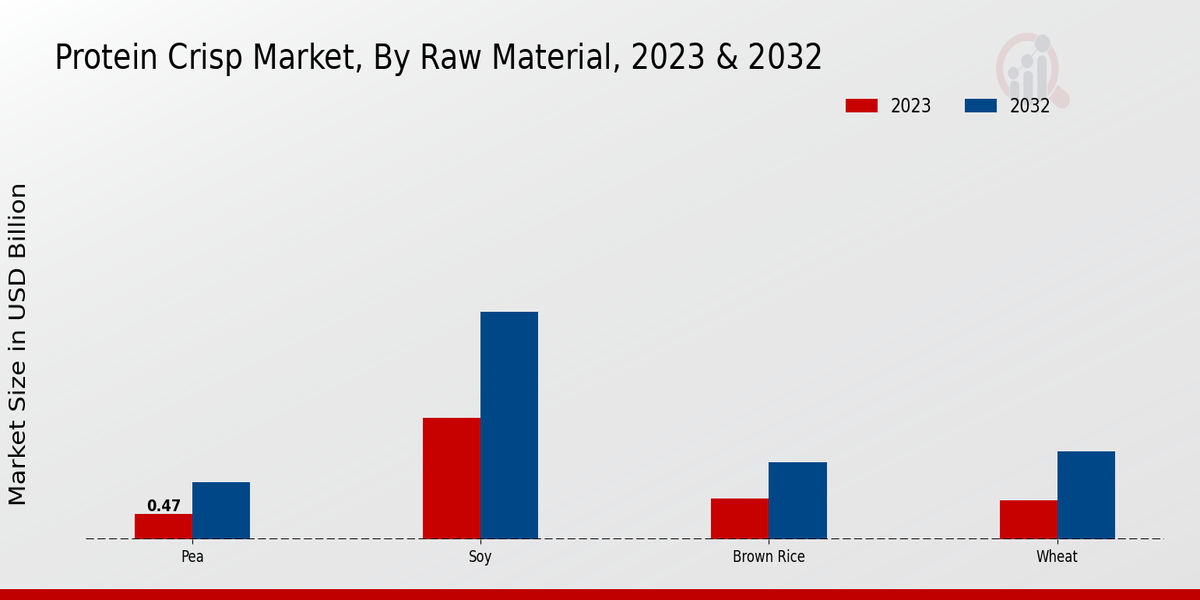 Protein Crisp Market, By Raw Material, 2023 & 2032

2023
2032

Market Size in USD Billion

0.47

Pea
Soy
Brown Rice
Wheat