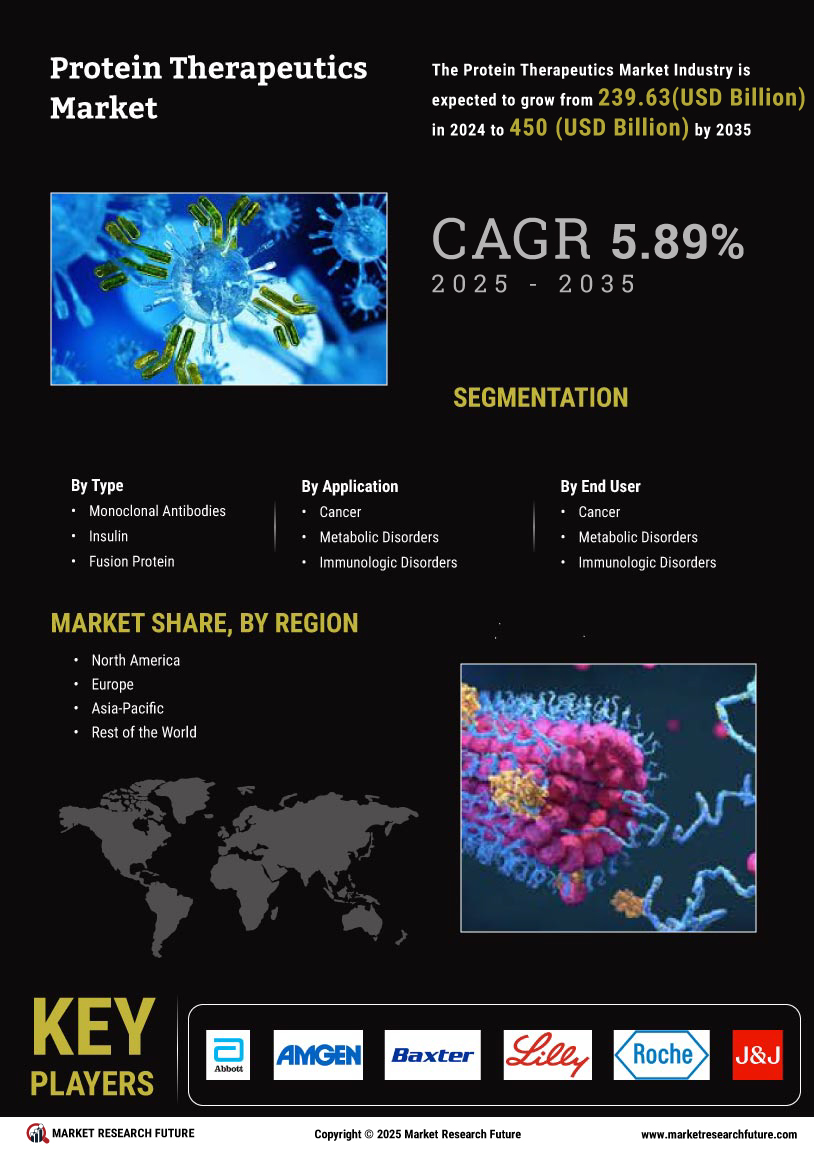 Protein Therapeutics Market

The Protein Therapeutics Market Industry is expected to grow from 239.63(USD Billion) in 2024 to 450 (USD Billion) by 2035

CAGR 5.89%
2025 - 2035

SEGMENTATION

By Type
• Monoclonal Antibodies
• Insulin
• Fusion Protein

By Application
• Cancer
• Metabolic Disorders
• Immunologic Disorders

By End User
• Cancer
• Metabolic Disorders
• Immunologic Disorders

MARKET SHARE, BY REGION
• North America
• Europe
• Asia-Pacific
• Rest of the World

KEY PLAYERS

Abbott
AMGEN
Baxter
Lilly
Roche
J&J

MARKET RESEARCH FUTURE
Copyright © 2025 Market Research Future
www.marketresearchfuture.com