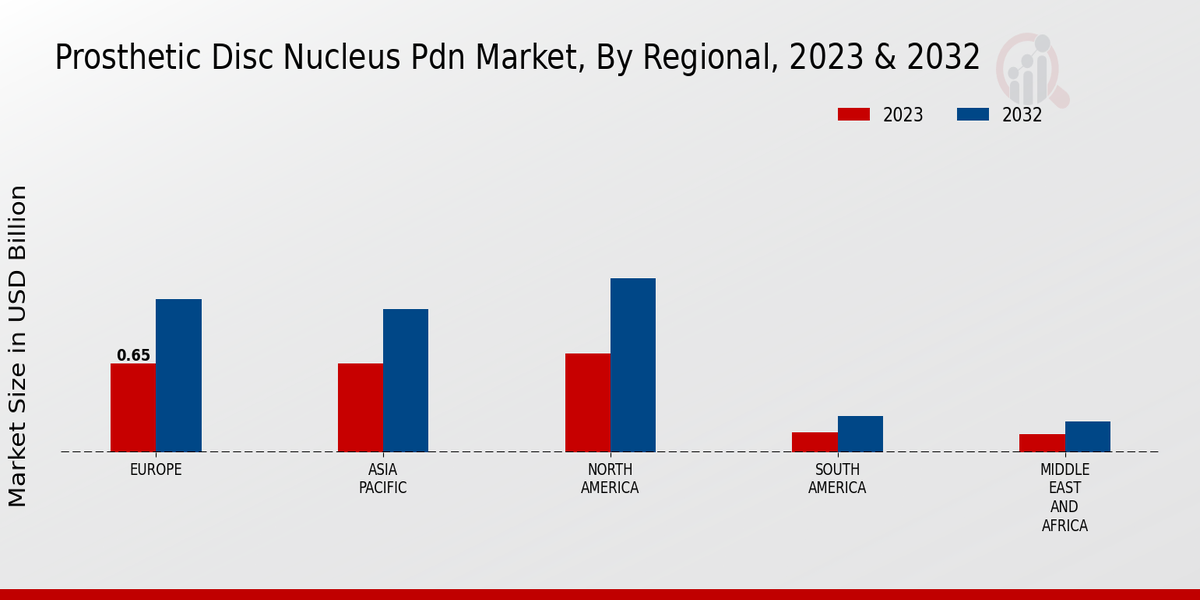 Prosthetic Disc Nucleus Pdn Market, By Regional, 2023 & 2032

2023
2032

Market Size in USD Billion

0.65

EUROPE
ASIA PACIFIC
NORTH AMERICA
SOUTH AMERICA
MIDDLE EAST AND AFRICA