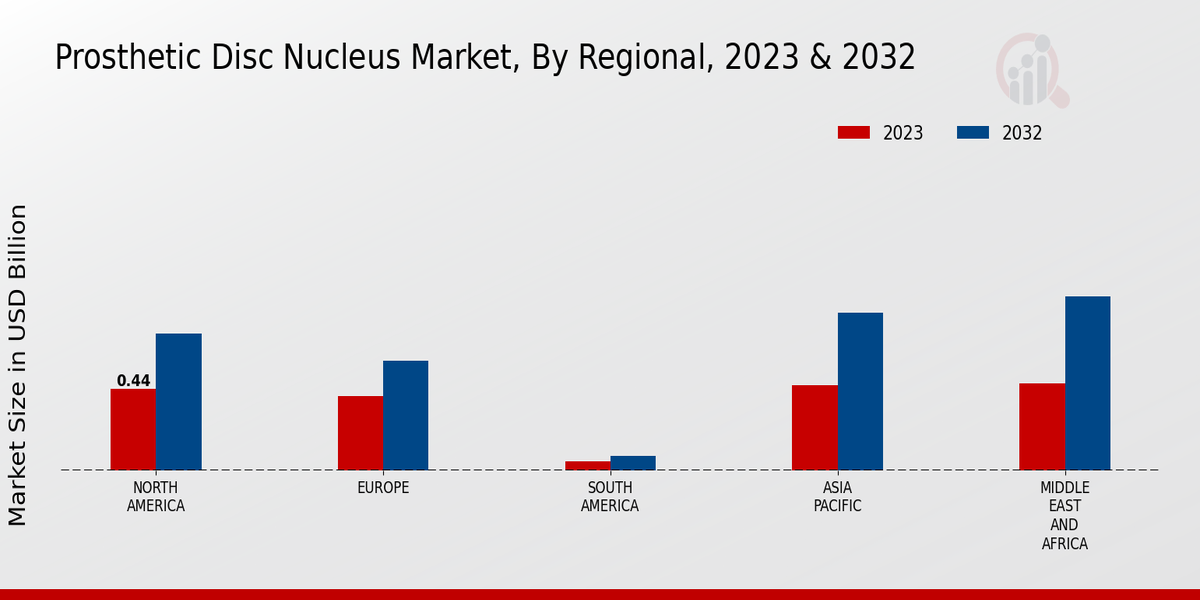 Prosthetic Disc Nucleus Market, By Regional, 2023 & 2032

2023
2032

Market Size in USD Billion

0.44

NORTH AMERICA
EUROPE
SOUTH AMERICA
ASIA PACIFIC
MIDDLE EAST AND AFRICA