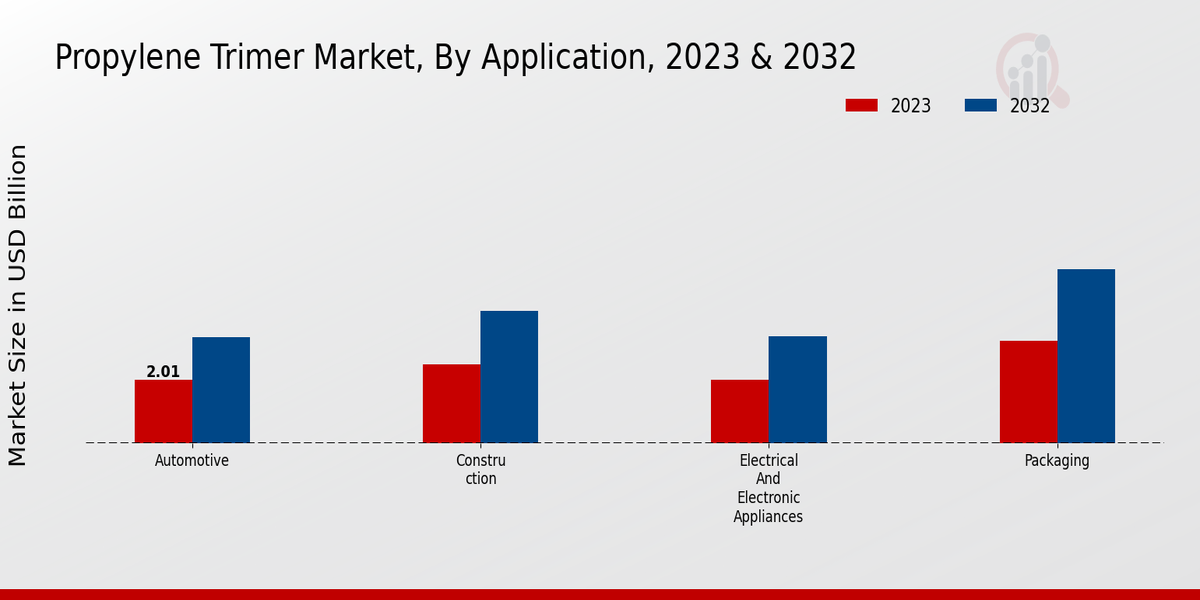 Propylene Trimer Market, By Application, 2023 & 2032

2023 2032

Market Size in USD Billion

2.01

Automotive

Constru ction

Electrical And Electronic Appliances

Packaging