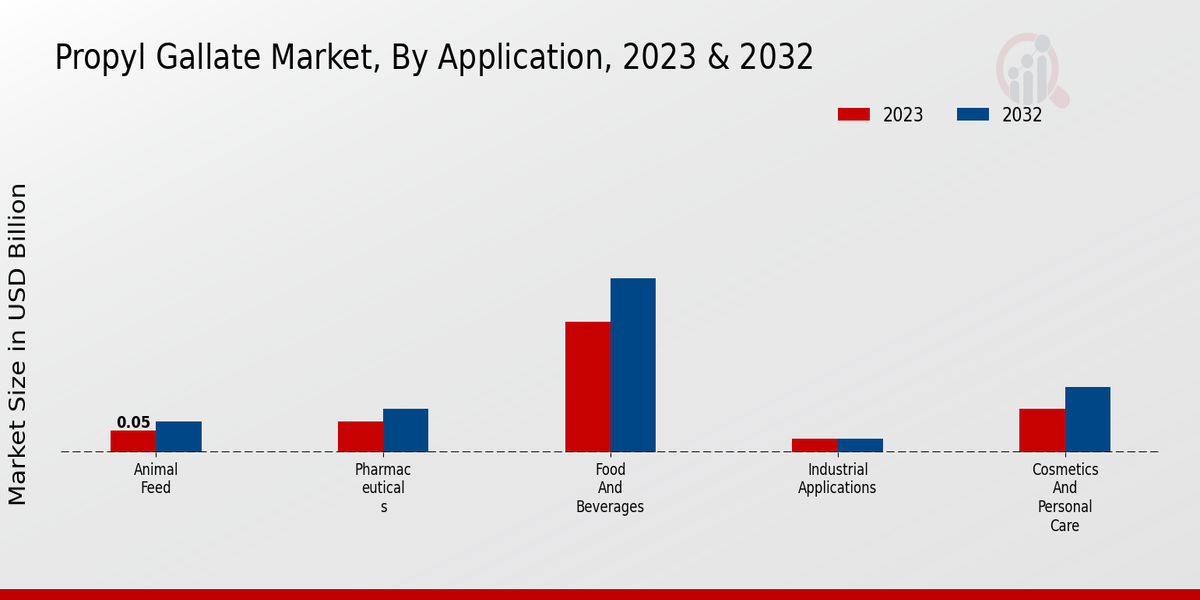 Propyl Gallate Market, By Application, 2023 & 2032

2023
2032

Market Size in USD Billion

0.05

Animal Feed

Pharmac eutical s

Food And Beverages

Industrial Applications

Cosmetics And Personal Care