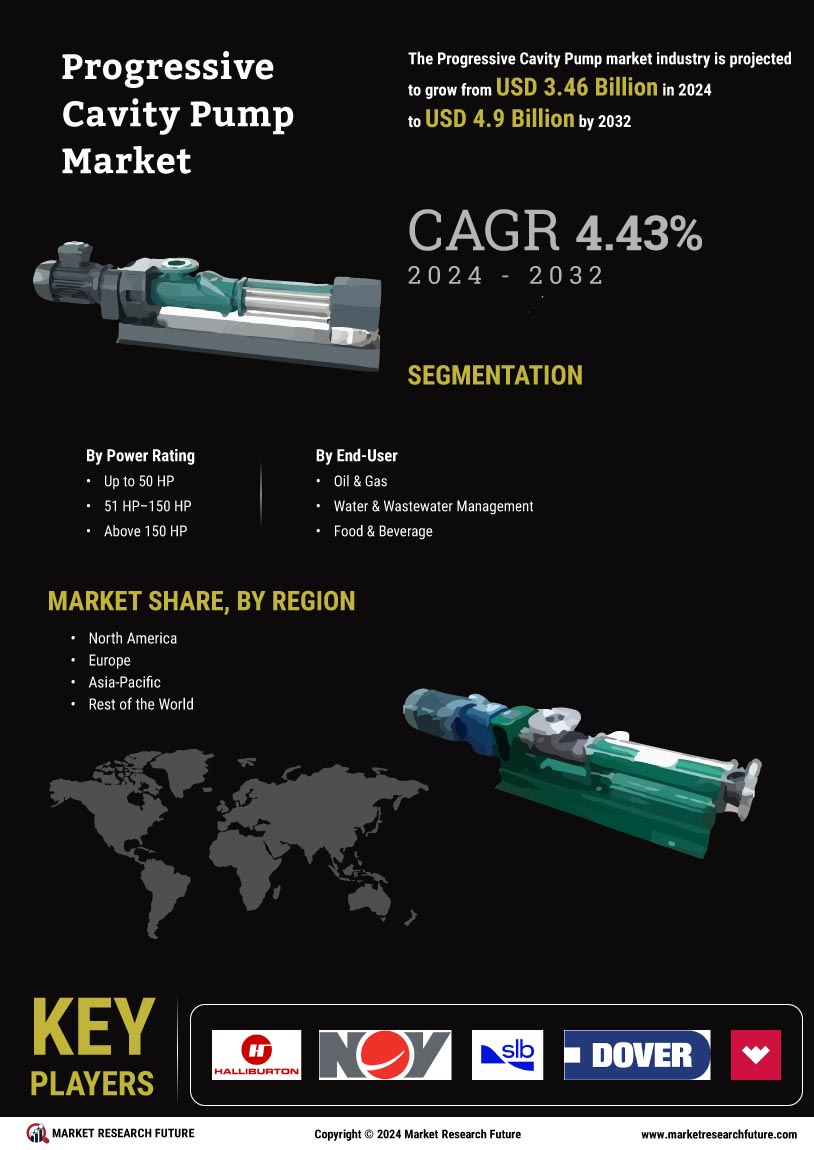 Progressive Cavity Pump Market

The Progressive Cavity Pump market industry is projected to grow from USD 3.46 Billion in 2024 to USD 4.9 Billion by 2032

CAGR 4.43%
2024 - 2032

SEGMENTATION

By Power Rating
• Up to 50 HP
• 51 HP–150 HP
• Above 150 HP

By End-User
• Oil & Gas
• Water & Wastewater Management
• Food & Beverage

MARKET SHARE, BY REGION
• North America
• Europe
• Asia-Pacific
• Rest of the World

KEY PLAYERS

HALLIBURTON
NOV
slb
DOVER

MARKET RESEARCH FUTURE
Copyright © 2024 Market Research Future
www.marketresearchfuture.com