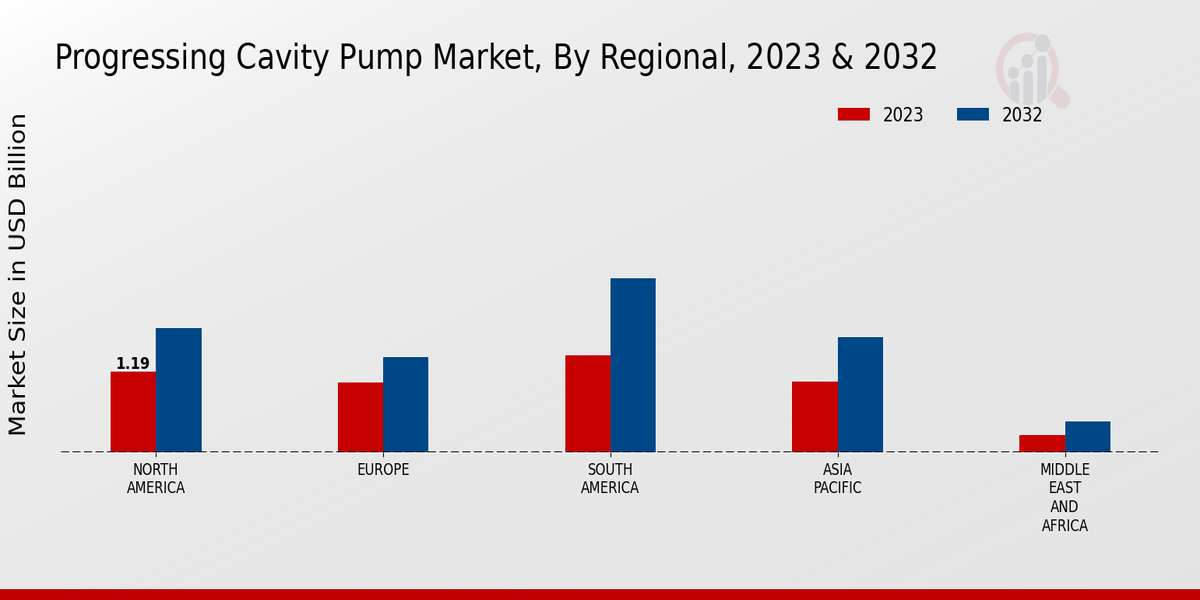 Progressing Cavity Pump Market, By Regional, 2023 & 2032

2023 2032

Market Size in USD Billion

1.19

NORTH AMERICA

EUROPE

SOUTH AMERICA

ASIA PACIFIC

MIDDLE EAST AND AFRICA