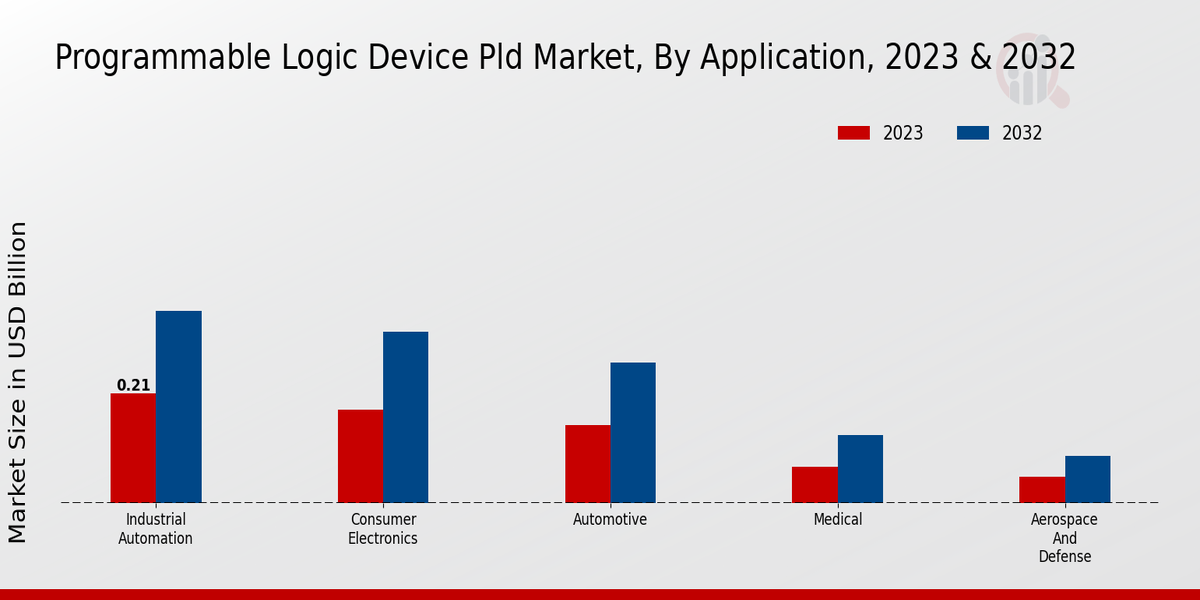 Programmable Logic Device Pld Market, By Application, 2023 & 2032

2023 2032

Market Size in USD Billion

0.21

Industrial Automation

Consumer Electronics

Automotive

Medical

Aerospace And Defense