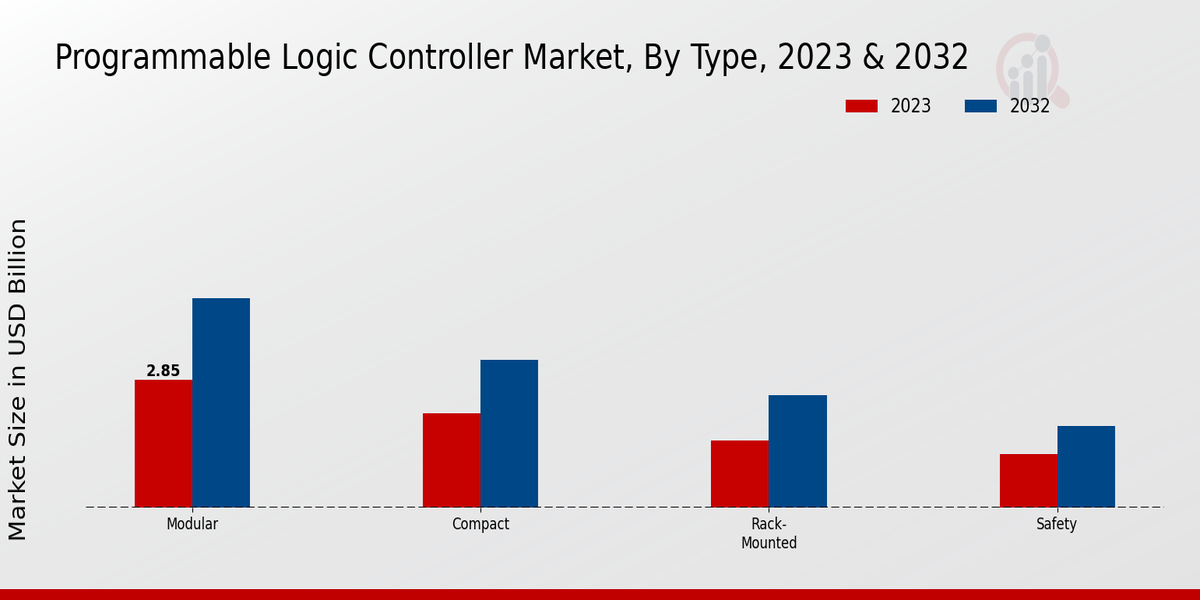 Programmable Logic Controller Market, By Type, 2023 & 2032

2023
2032

Market Size in USD Billion

2.85

Modular
Compact
Rack-Mounted
Safety