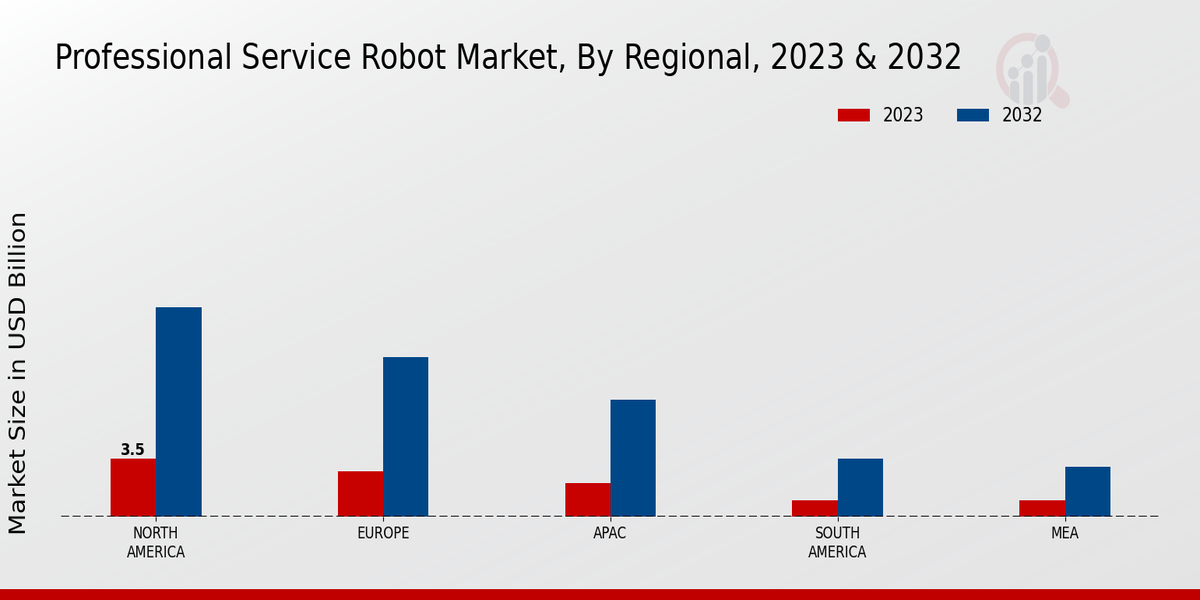 Professional Service Robot Market, By Regional, 2023 & 2032

2023
2032

Market Size in USD Billion

3.5

NORTH AMERICA
EUROPE
APAC
SOUTH AMERICA
MEA