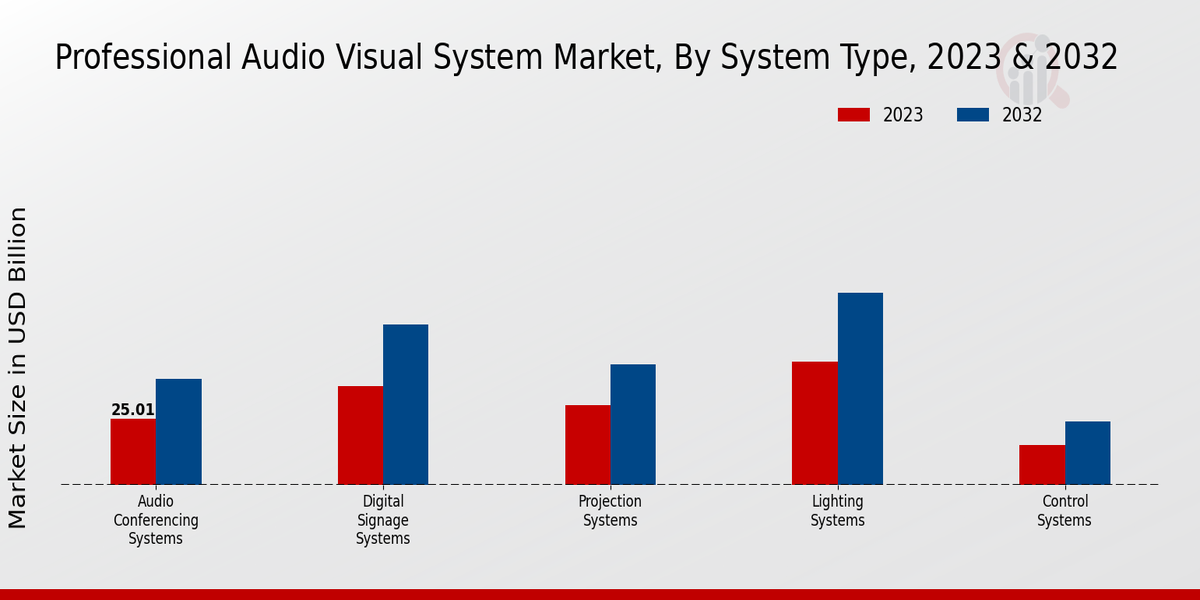 Professional Audio Visual System Market, By System Type, 2023 & 2032

2023
2032

Market Size in USD Billion

25.01

Audio Conferencing Systems
Digital Signage Systems
Projection Systems
Lighting Systems
Control Systems