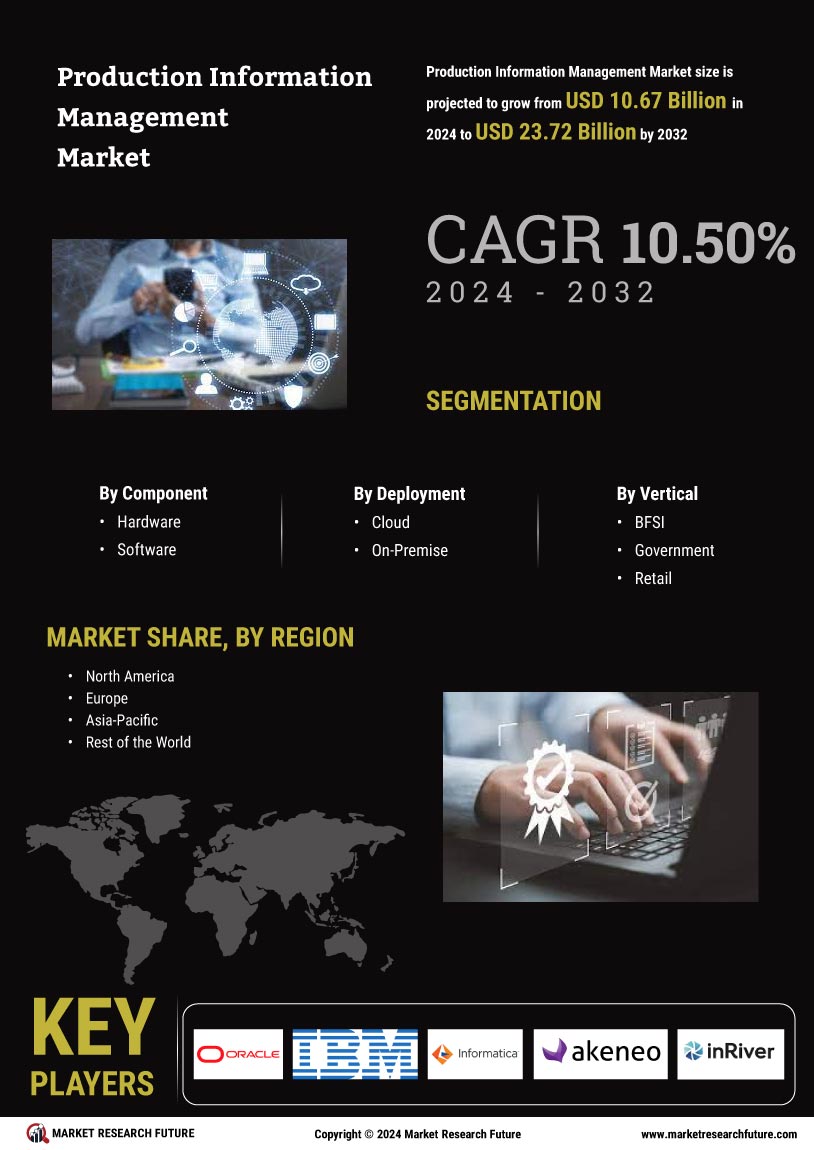 Production Information Management Market

Production Information Management Market size is projected to grow from USD 10.67 Billion in 2024 to USD 23.72 Billion by 2032

CAGR 10.50%
2024 - 2032

SEGMENTATION

By Component
• Hardware
• Software

By Deployment
• Cloud
• On-Premise

By Vertical
• BFSI
• Government
• Retail

MARKET SHARE, BY REGION
• North America
• Europe
• Asia-Pacific
• Rest of the World

KEY PLAYERS

ORACLE
IBM
Informatica
akeneo
inRiver

MARKET RESEARCH FUTURE
Copyright © 2024 Market Research Future
www.marketresearchfuture.com