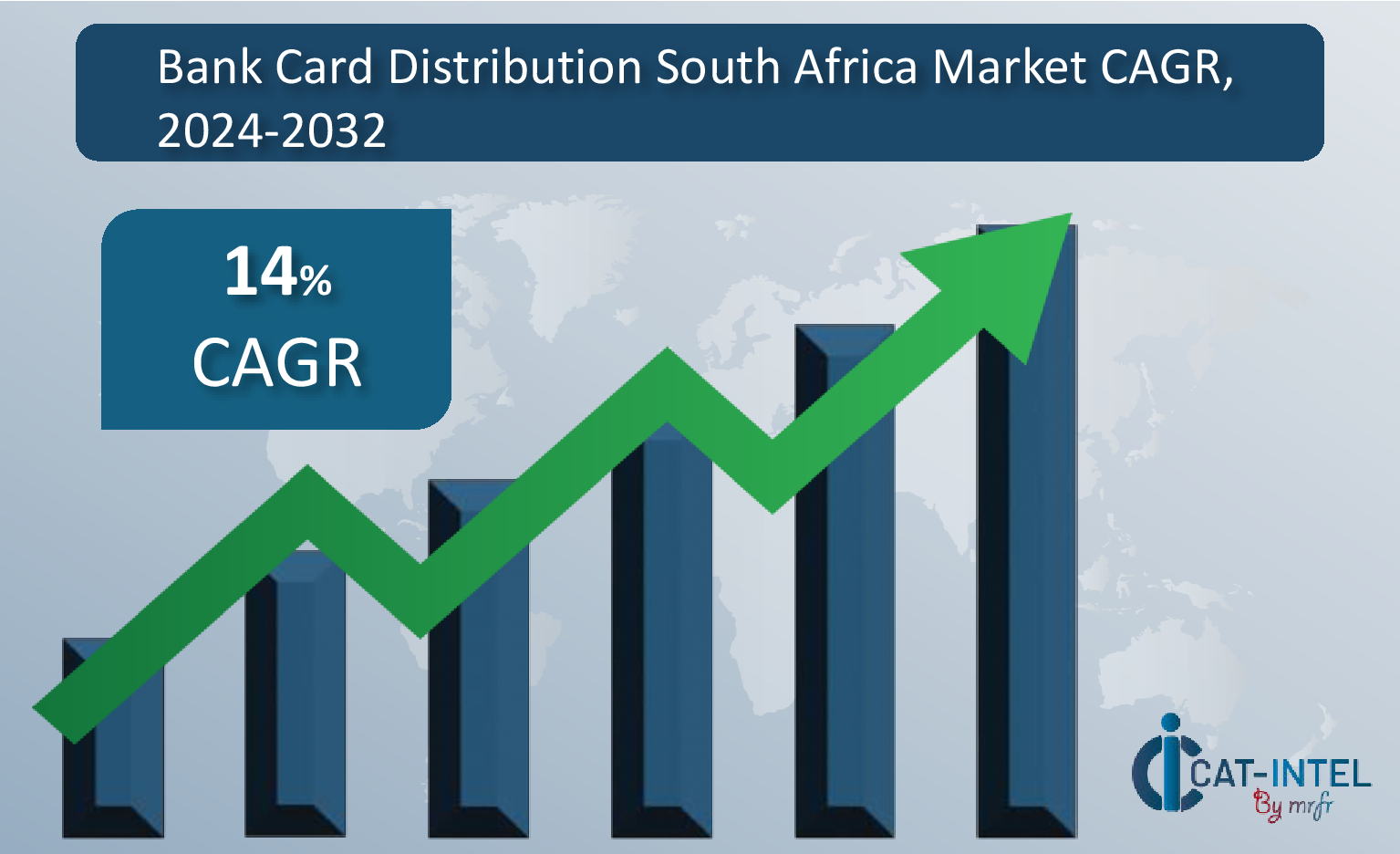 Bank Card Distribution South Africa Market CAGR, 2024-2032

14%
CAGR

CAT-INTEL
By mrfr