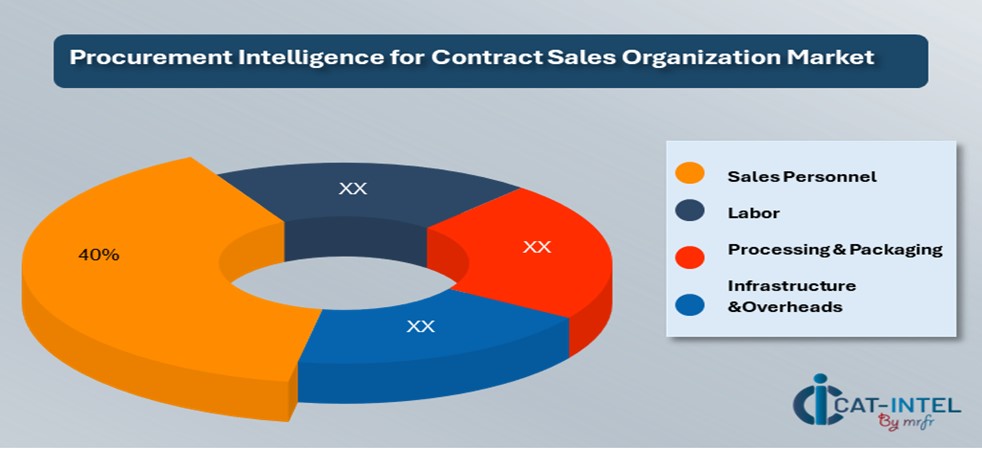 Procurement Intelligence for Contract Sales Organization Market

40%

XX

XX

XX

Sales Personnel

Labor

Processing & Packaging

Infrastructure &Overheads

CAT-INTEL
By mrfr