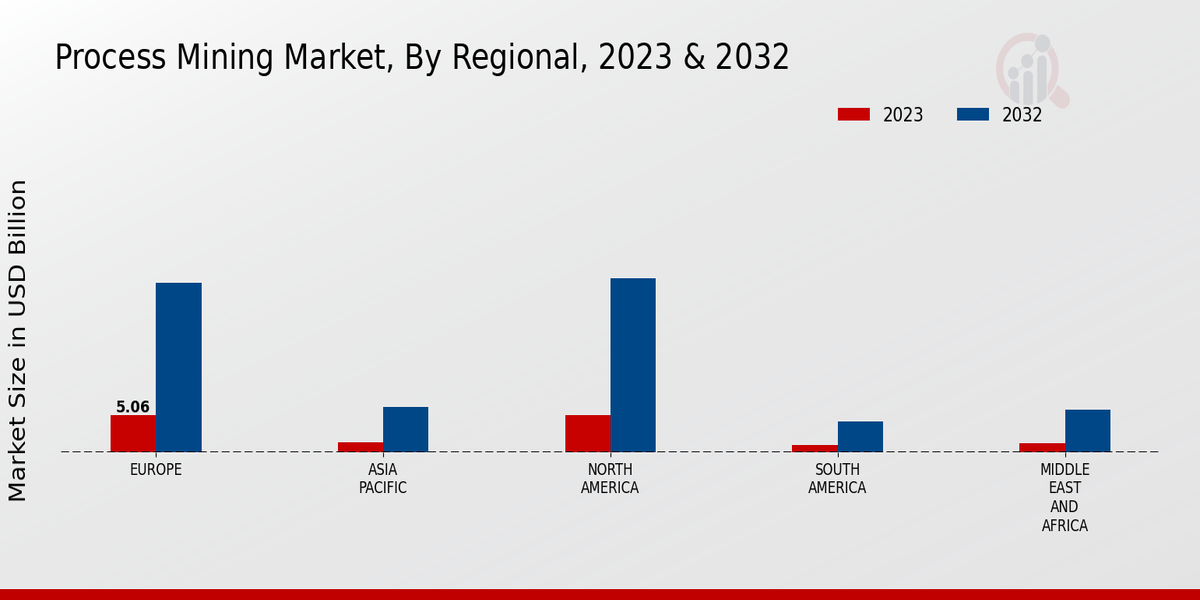 Process Mining Market, By Regional, 2023 & 2032

2023 2032

Market Size in USD Billion

5.06

EUROPE

ASIA PACIFIC

NORTH AMERICA

SOUTH AMERICA

MIDDLE EAST AND AFRICA