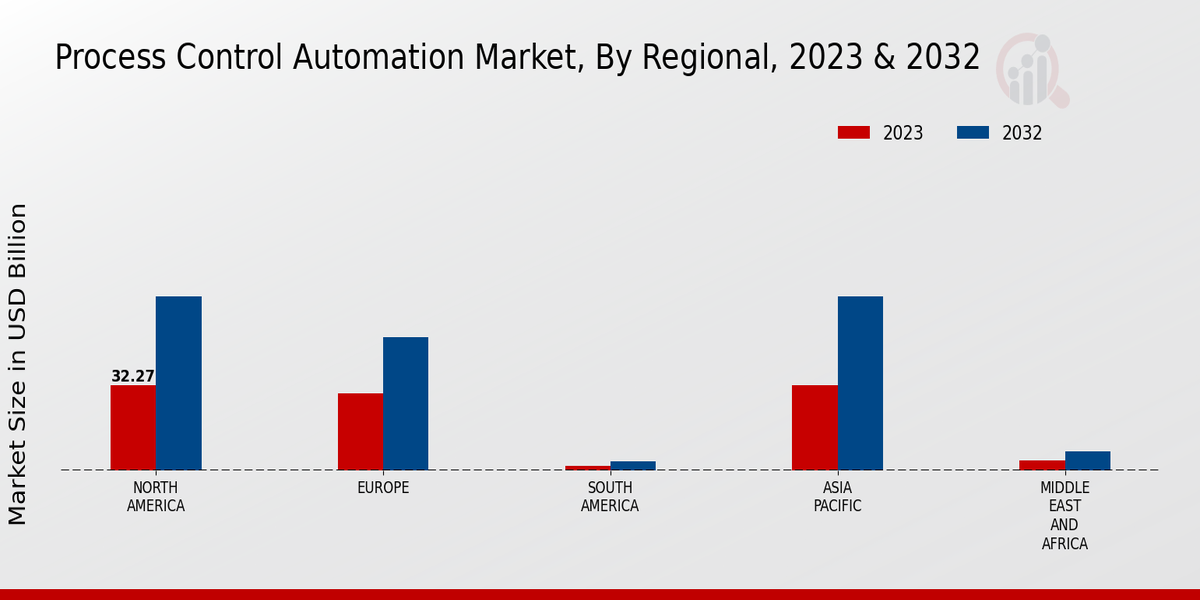 Process Control Automation Market, By Regional, 2023 & 2032

2023 2032

Market Size in USD Billion

32.27

NORTH AMERICA

EUROPE

SOUTH AMERICA

ASIA PACIFIC

MIDDLE EAST AND AFRICA