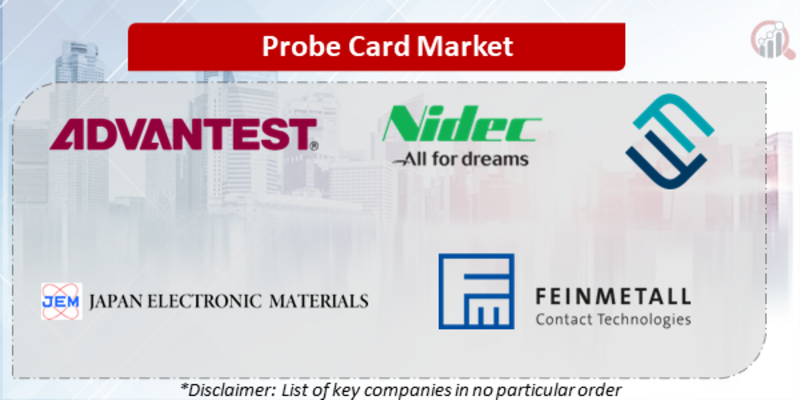 Probe Card Market

ADVANTEST®

Nidec
All for dreams

JEM JAPAN ELECTRONIC MATERIALS

FEINMETALL
Contact Technologies

*Disclaimer: List of key companies in no particular order