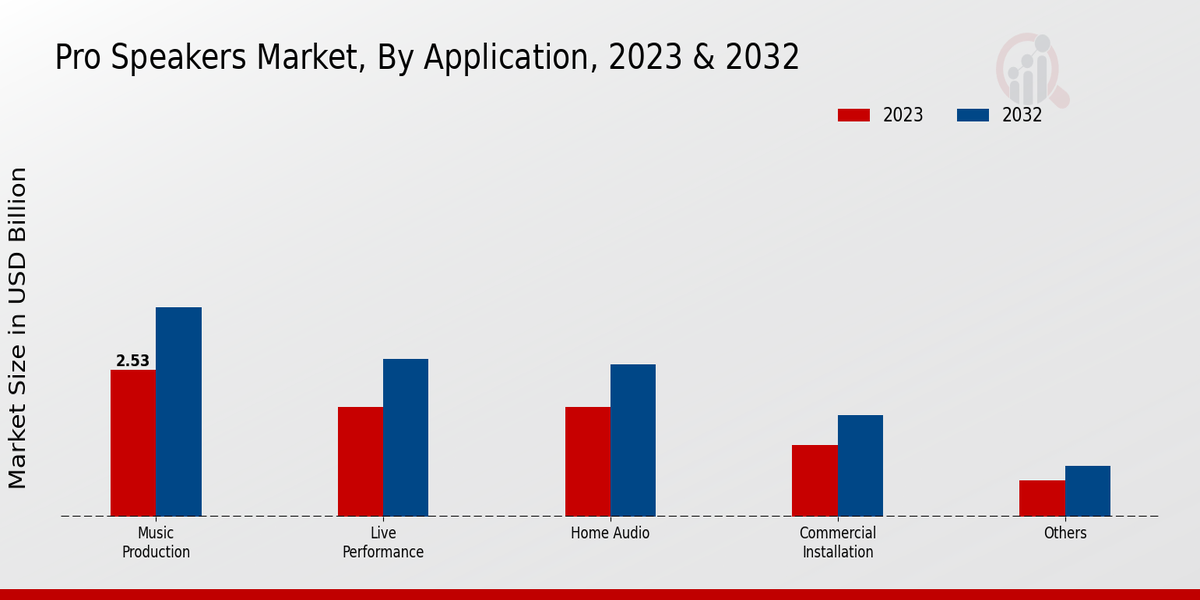 Pro Speakers Market, By Application, 2023 & 2032

2023
2032

Market Size in USD Billion

2.53

Music Production
Live Performance
Home Audio
Commercial Installation
Others