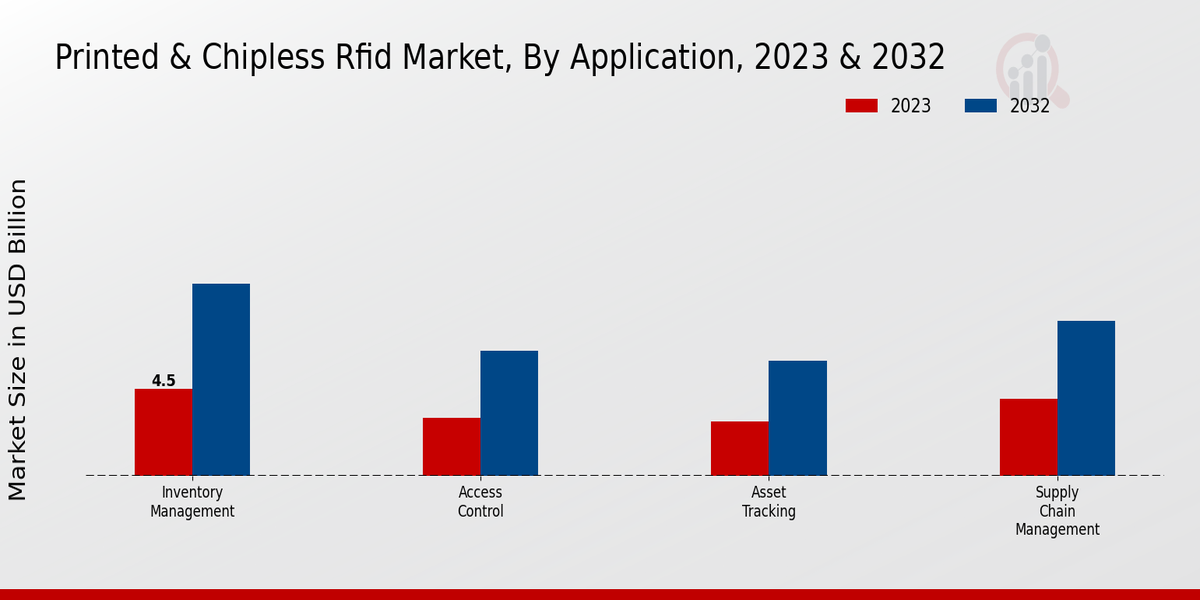 Printed & Chipless Rfid Market, By Application, 2023 & 2032

2023
2032

Market Size in USD Billion

4.5

Inventory Management
Access Control
Asset Tracking
Supply Chain Management