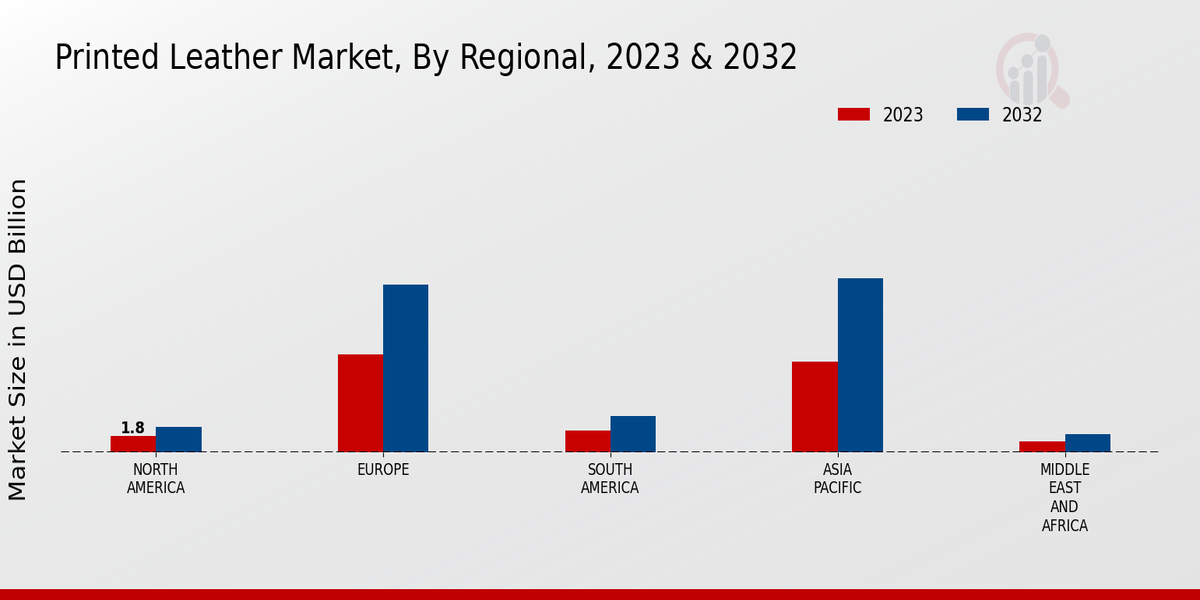 Printed Leather Market, By Regional, 2023 & 2032

2023
2032

Market Size in USD Billion

1.8

NORTH AMERICA
EUROPE
SOUTH AMERICA
ASIA PACIFIC
MIDDLE EAST AND AFRICA