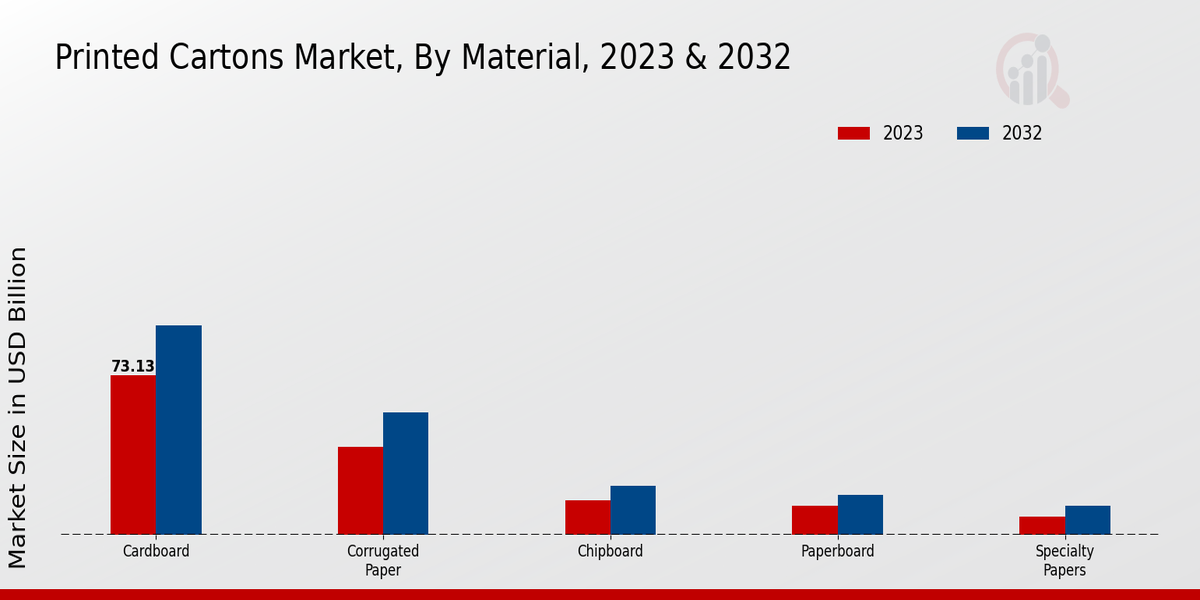 Printed Cartons Market, By Material, 2023 & 2032

2023
2032

Market Size in USD Billion

73.13

Cardboard
Corrugated Paper
Chipboard
Paperboard
Specialty Papers