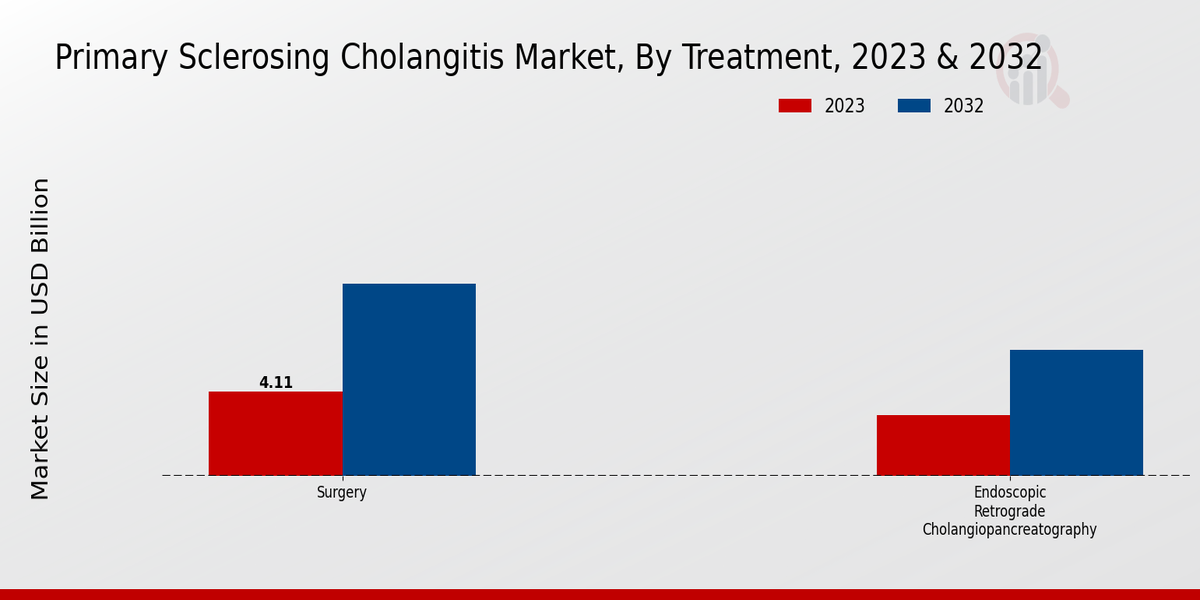 Primary Sclerosing Cholangitis Market, By Treatment, 2023 & 2032

2023 2032

Market Size in USD Billion

4.11

Surgery

Endoscopic Retrograde Cholangiopancreatography