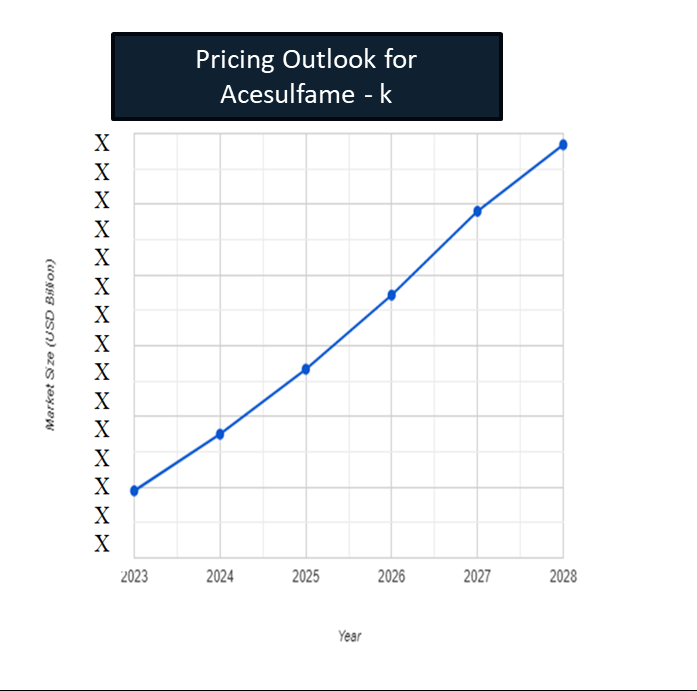 Pricing Outlook for Acesulfame - k

Market Size (USD Billion)

X
X
X
X
X
X
X
X
X
X
X
X
X
X
X

2023 2024 2025 2026 2027 2028

Year