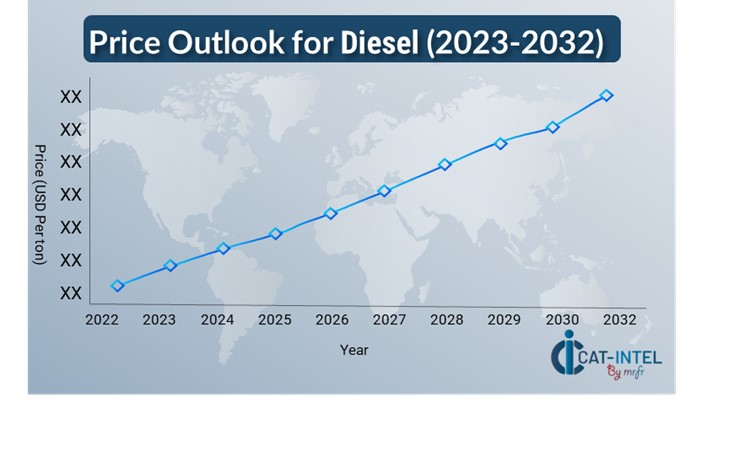 Price Outlook for Diesel (2023-2032)

Price (USD Per ton)

XX
XX
XX
XX
XX
XX
XX

2022 2023 2024 2025 2026 2027 2028 2029 2030 2032

Year

CAT-INTEL
By mrfr