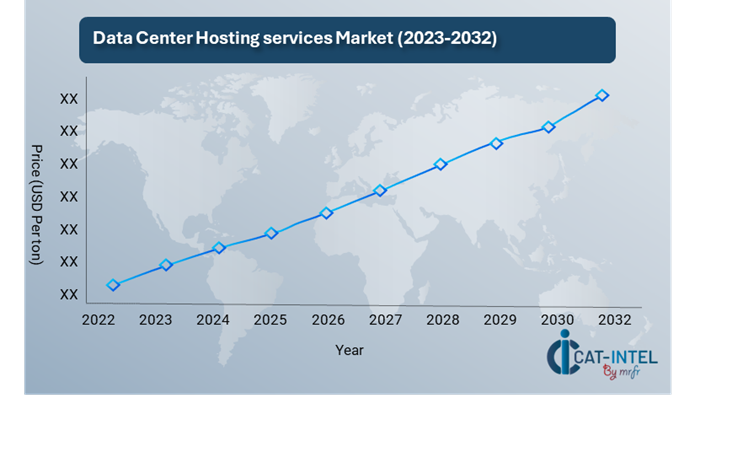 Data Center Hosting services Market (2023-2032)

Price (USD Per ton)

XX
XX
XX
XX
XX
XX
XX

2022 2023 2024 2025 2026 2027 2028 2029 2030 2032

Year

CAT-INTEL
By mrfr