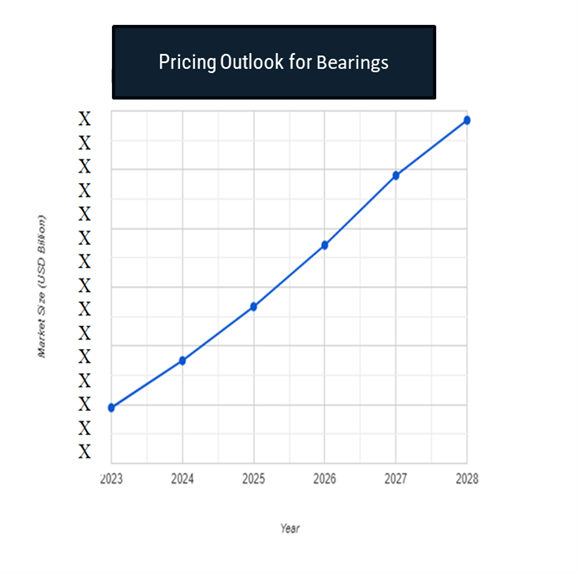 Pricing Outlook for Bearings

Market Size (USD Billion)

X
X
X
X
X
X
X
X
X
X
X
X
X
X
X

2023
2024
2025
2026
2027
2028

Year