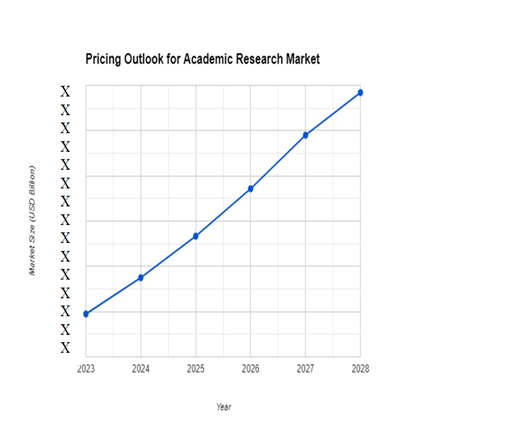 Pricing Outlook for Academic Research Market

Market Size (USD Billion)

X
X
X
X
X
X
X
X
X
X
X
X
X
X
X

2023 2024 2025 2026 2027 2028

Year