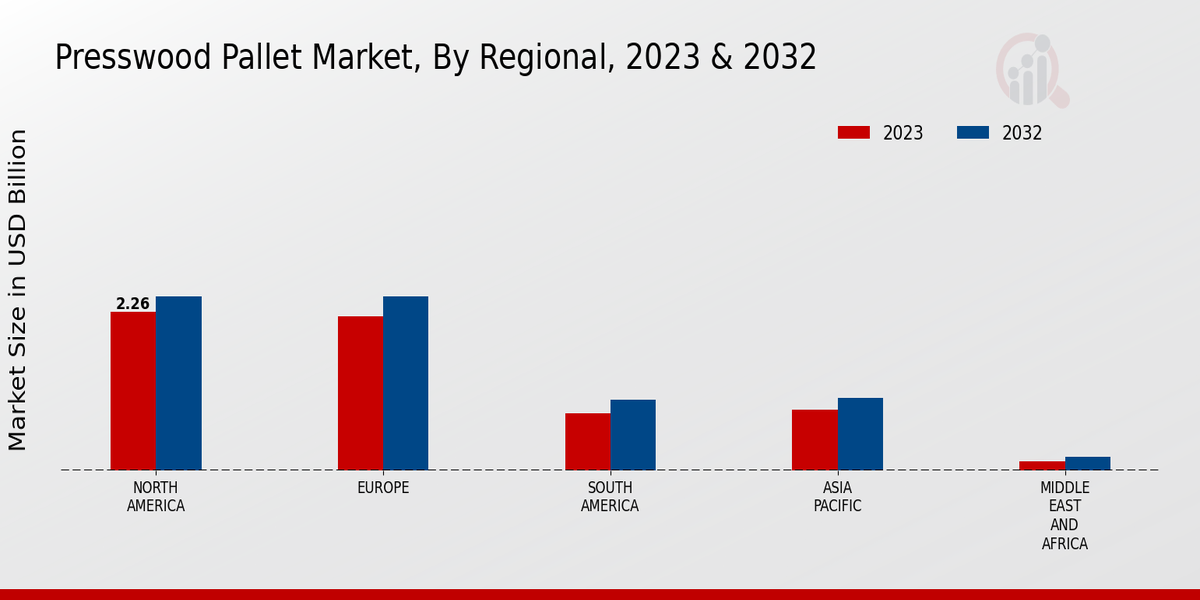 Presswood Pallet Market, By Regional, 2023 & 2032

2023 2032

Market Size in USD Billion

2.26

NORTH AMERICA

EUROPE

SOUTH AMERICA

ASIA PACIFIC

MIDDLE EAST AND AFRICA