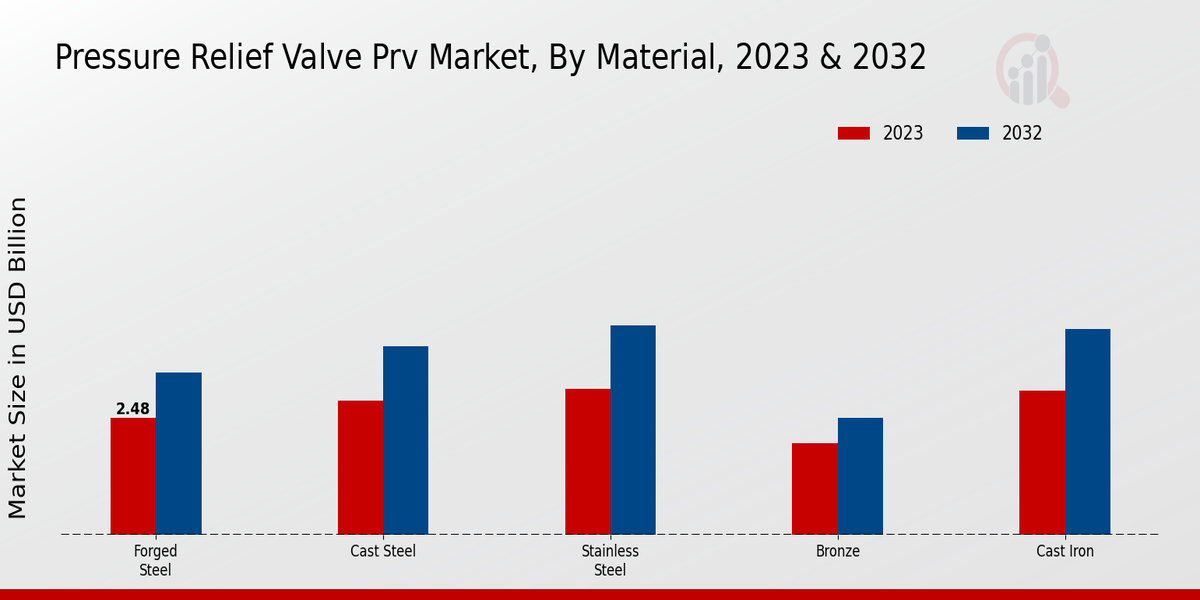 Pressure Relief Valve Prv Market, By Material, 2023 & 2032

2023
2032

Market Size in USD Billion

2.48

Forged Steel
Cast Steel
Stainless Steel
Bronze
Cast Iron