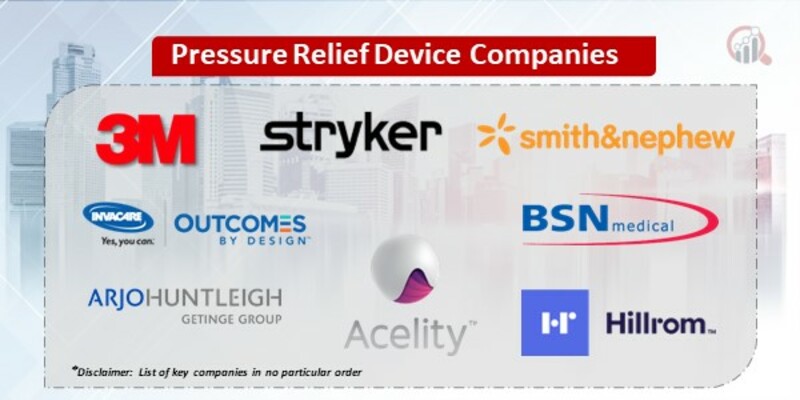 Pressure Relief Device Companies

3M

stryker

smith&nephew

INVACARE
Yes, you can.

OUTCOMES BY DESIGN™

BSN medical

ARJOHUNTLEIGH
GETINGE GROUP

Acelity™

Hillrom™

*Disclaimer: List of key companies in no particular order