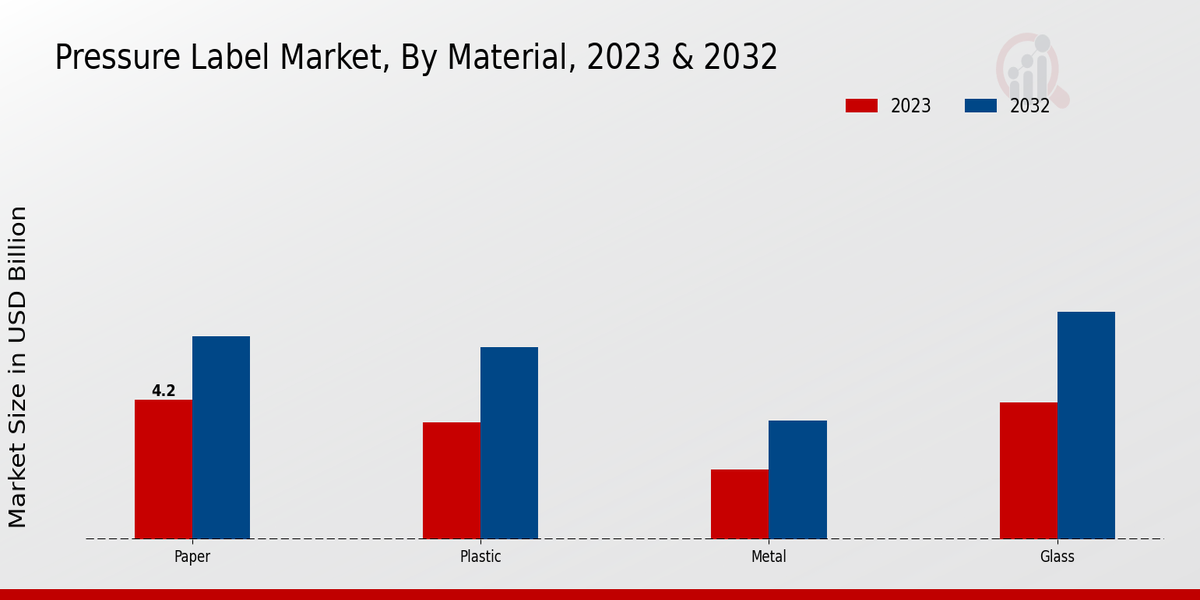 Pressure Label Market, By Material, 2023 & 2032

2023
2032

Market Size in USD Billion

4.2

Paper
Plastic
Metal
Glass