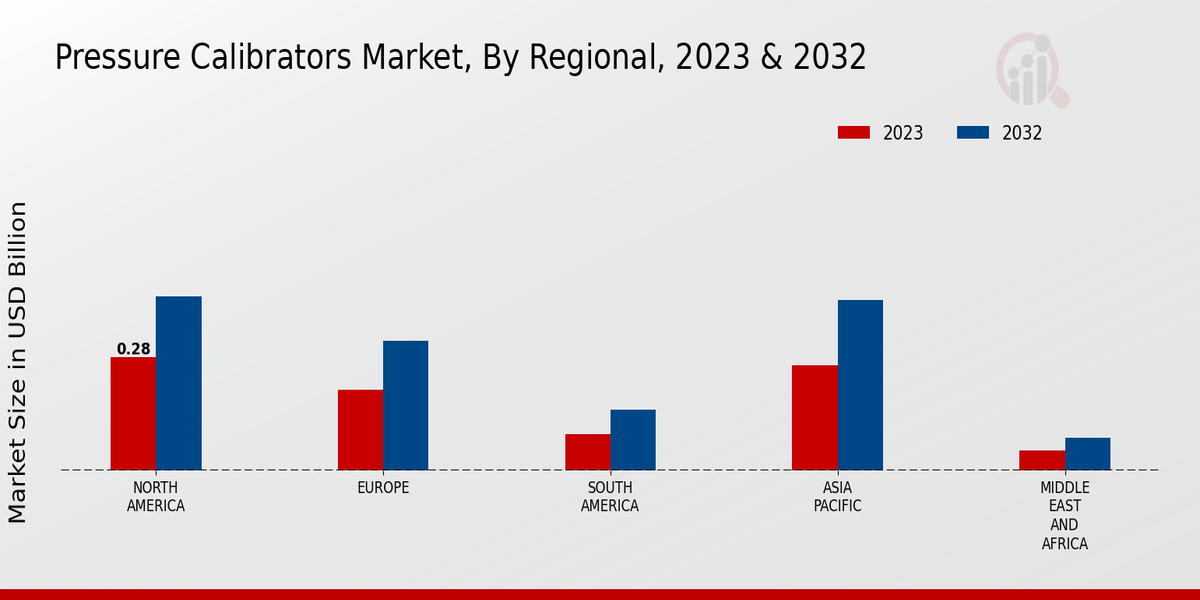 Pressure Calibrators Market, By Regional, 2023 & 2032

2023 2032

Market Size in USD Billion

0.28

NORTH AMERICA

EUROPE

SOUTH AMERICA

ASIA PACIFIC

MIDDLE EAST AND AFRICA