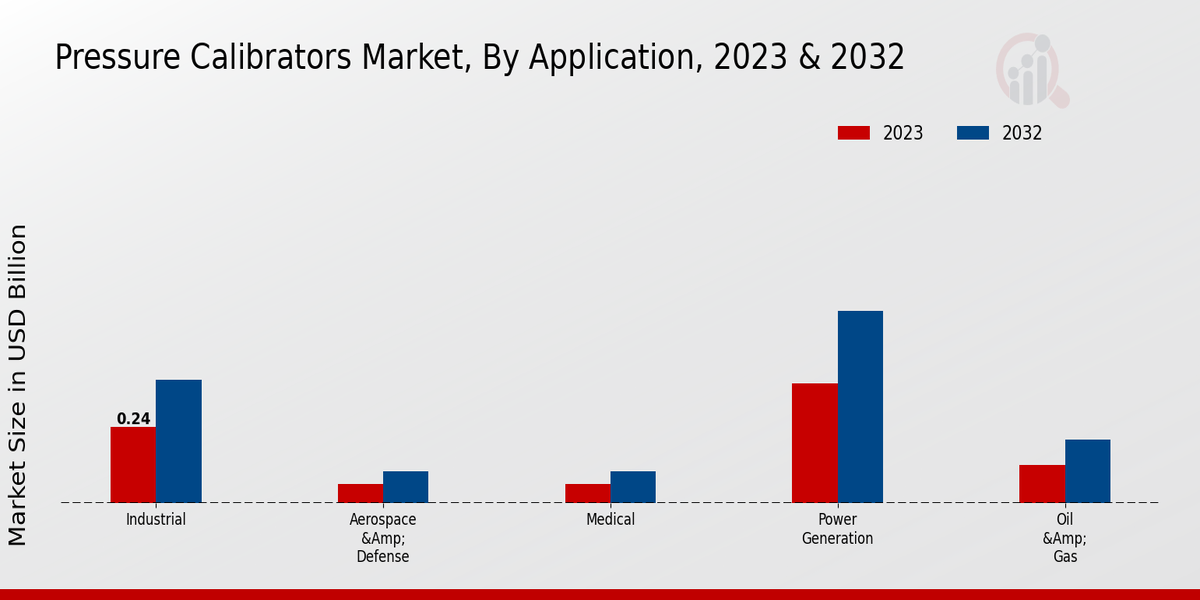 Pressure Calibrators Market, By Application, 2023 & 2032

2023 2032

Market Size in USD Billion

0.24

Industrial

Aerospace &Amp; Defense

Medical

Power Generation

Oil &Amp; Gas