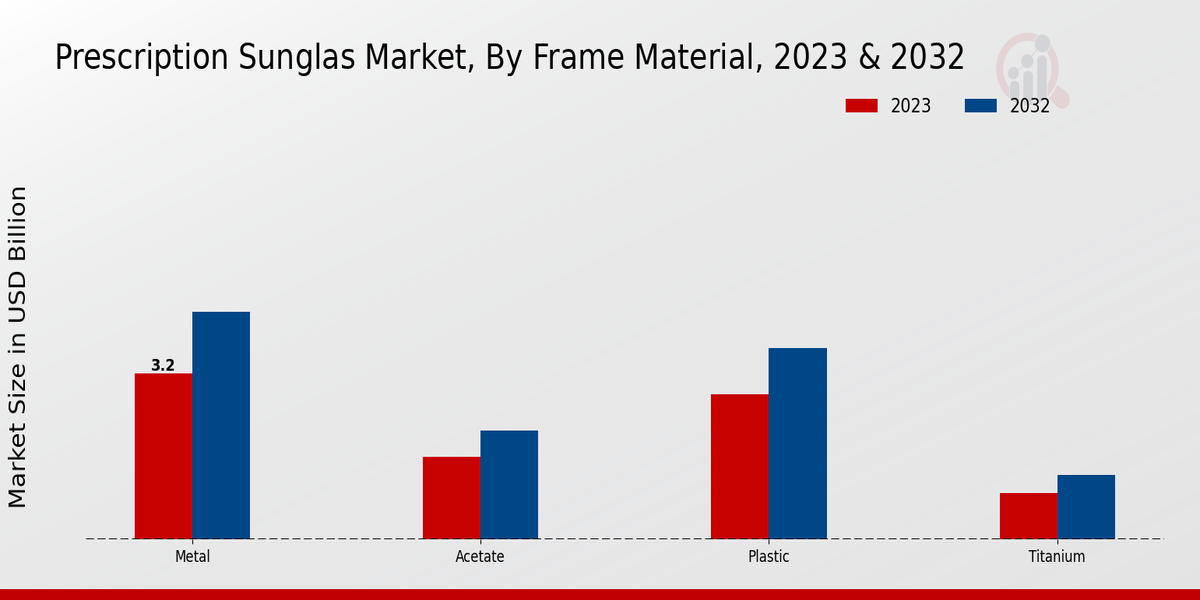 Prescription Sunglas Market, By Frame Material, 2023 & 2032

2023
2032

Market Size in USD Billion

3.2

Metal
Acetate
Plastic
Titanium