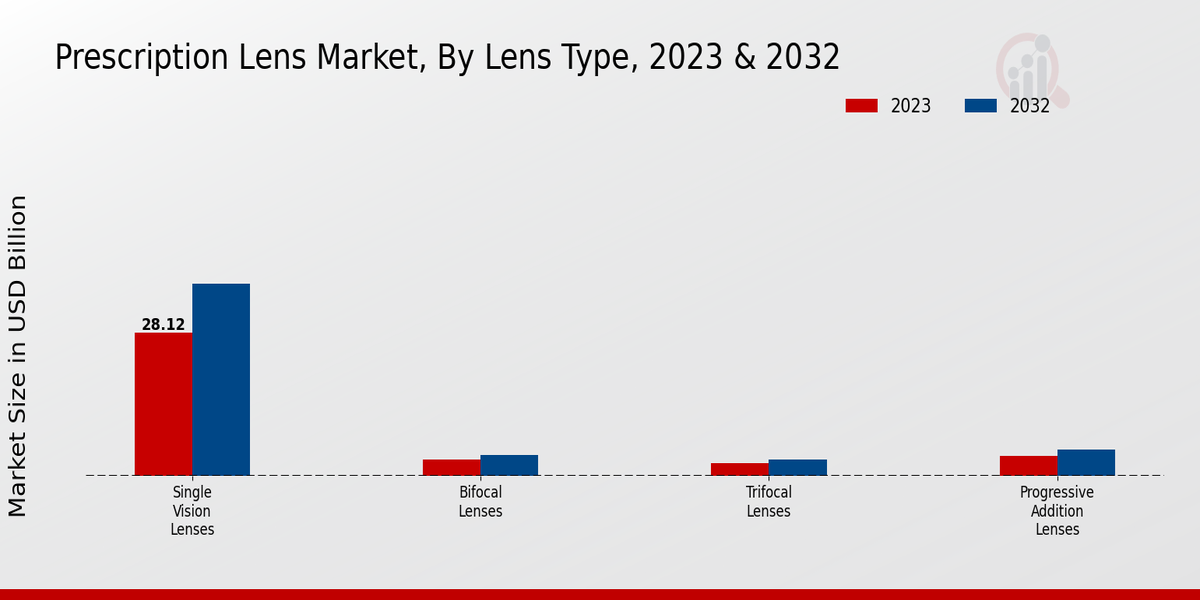 Prescription Lens Market, By Lens Type, 2023 & 2032

2023
2032

Market Size in USD Billion

28.12

Single Vision Lenses

Bifocal Lenses

Trifocal Lenses

Progressive Addition Lenses