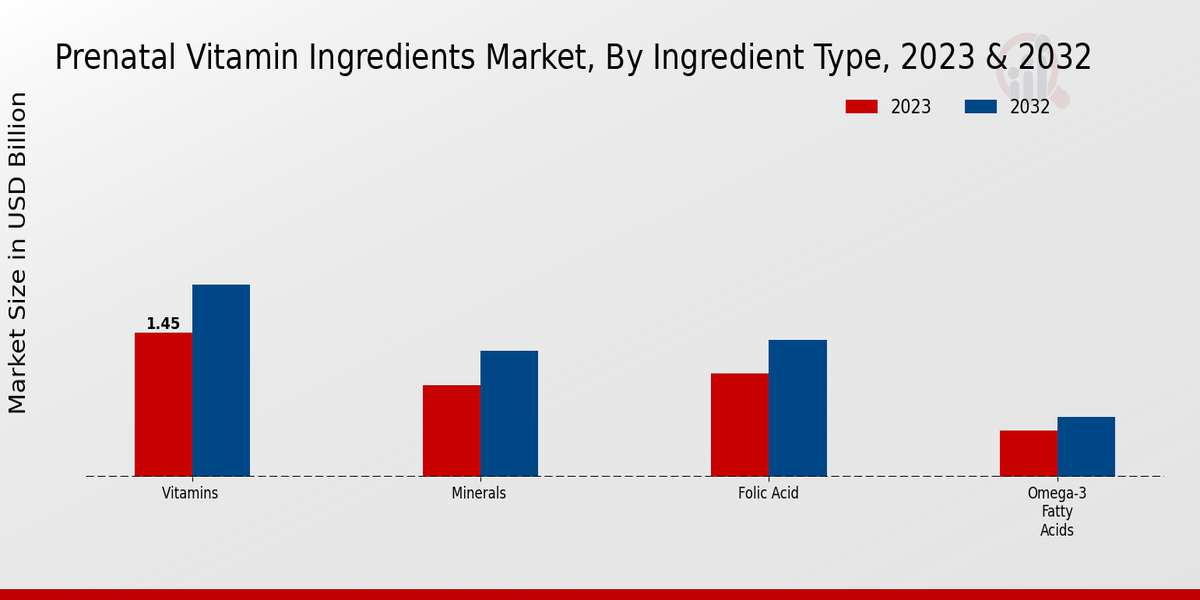 Prenatal Vitamin Ingredients Market, By Ingredient Type, 2023 & 2032

2023
2032

Market Size in USD Billion

1.45

Vitamins
Minerals
Folic Acid
Omega-3 Fatty Acids