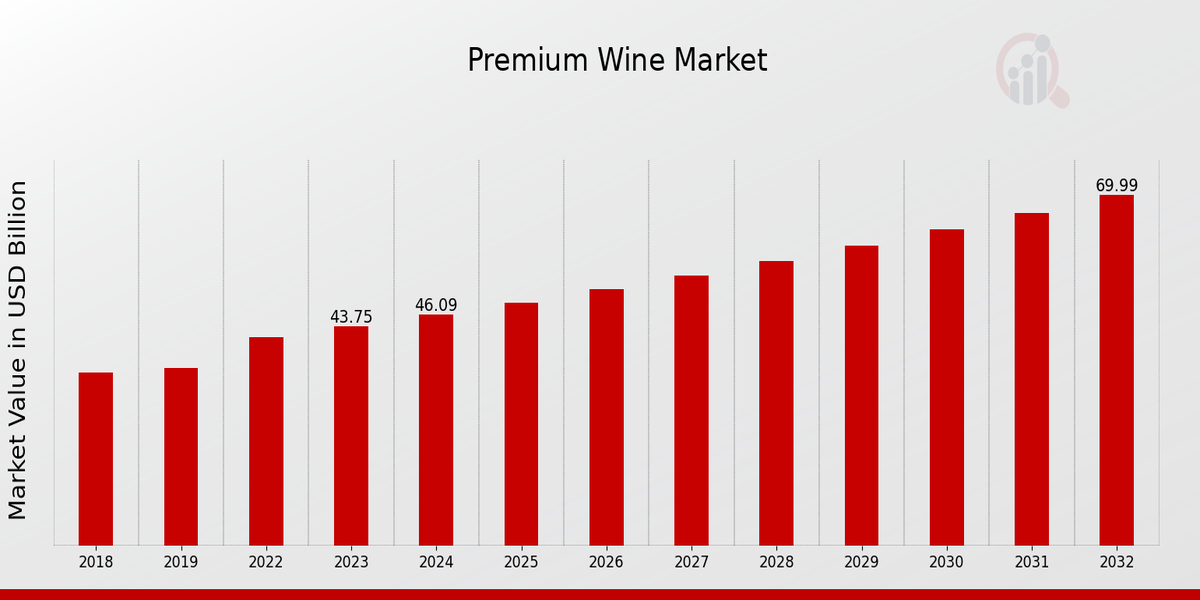 Premium Wine Market

Market Value in USD Billion

43.75
46.09
69.99

2018
2019
2022
2023
2024
2025
2026
2027
2028
2029
2030
2031
2032