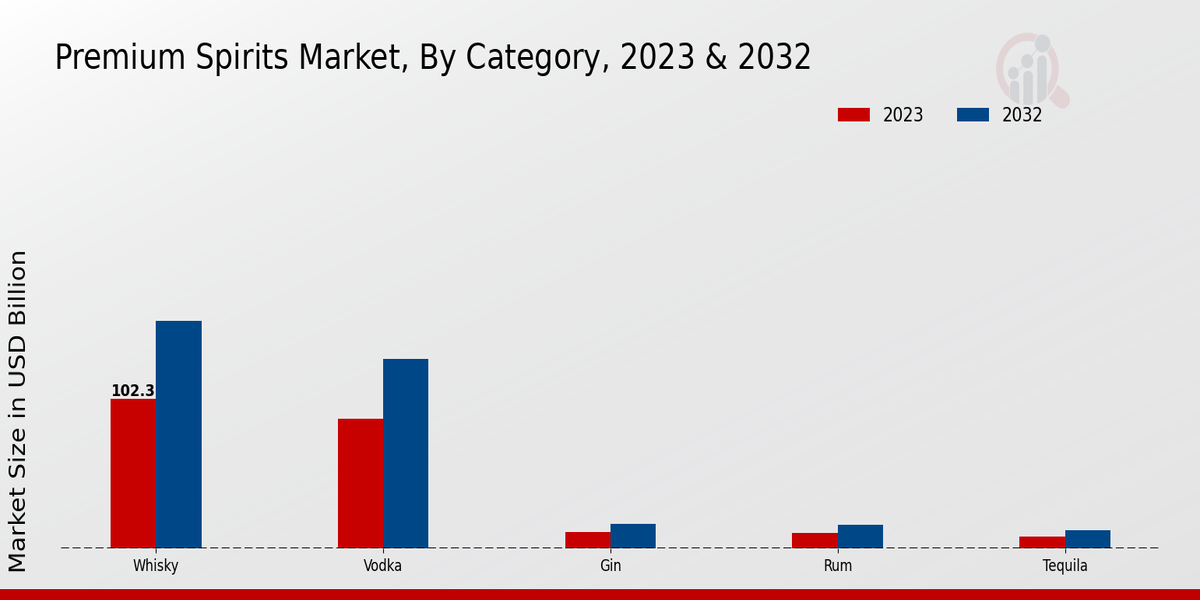 Premium Spirits Market, By Category, 2023 & 2032

2023
2032

Market Size in USD Billion

102.3

Whisky
Vodka
Gin
Rum
Tequila