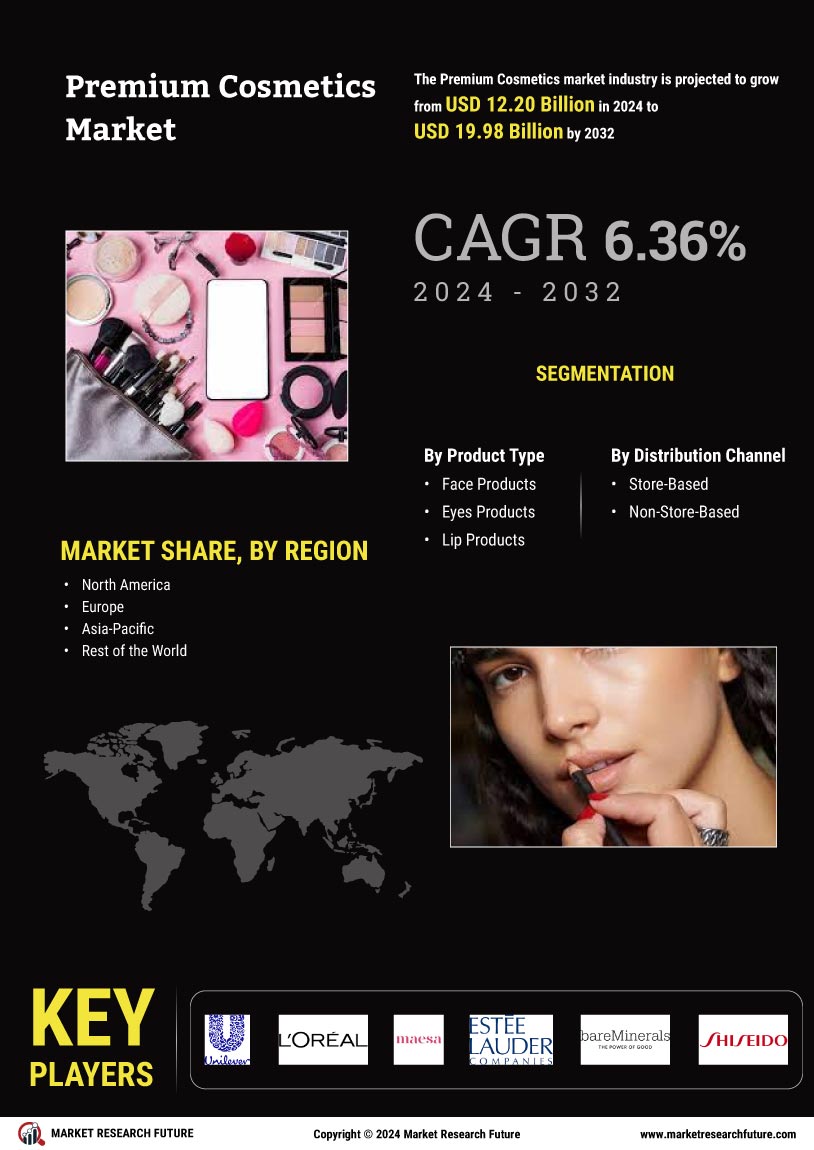 Premium Cosmetics Market

The Premium Cosmetics market industry is projected to grow from USD 12.20 Billion in 2024 to USD 19.98 Billion by 2032

CAGR 6.36%
2024 - 2032

SEGMENTATION

By Product Type
• Face Products
• Eyes Products
• Lip Products

By Distribution Channel
• Store-Based
• Non-Store-Based

MARKET SHARE, BY REGION
• North America
• Europe
• Asia-Pacific
• Rest of the World

KEY PLAYERS

Unilever
L'ORÉAL
maesa
ESTĒE LAUDER COMPANIES
bareMinerals THE POWER OF GOOD
SHISEIDO

MARKET RESEARCH FUTURE
Copyright © 2024 Market Research Future
www.marketresearchfuture.com