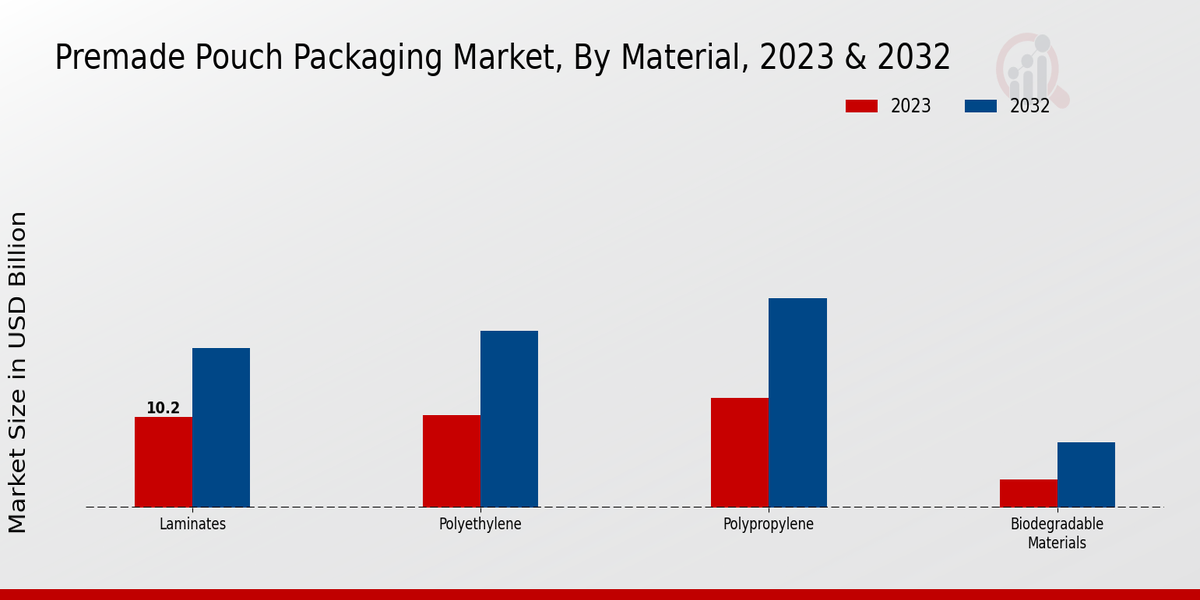 Premade Pouch Packaging Market, By Material, 2023 & 2032

2023
2032

Market Size in USD Billion

10.2

Laminates
Polyethylene
Polypropylene
Biodegradable Materials