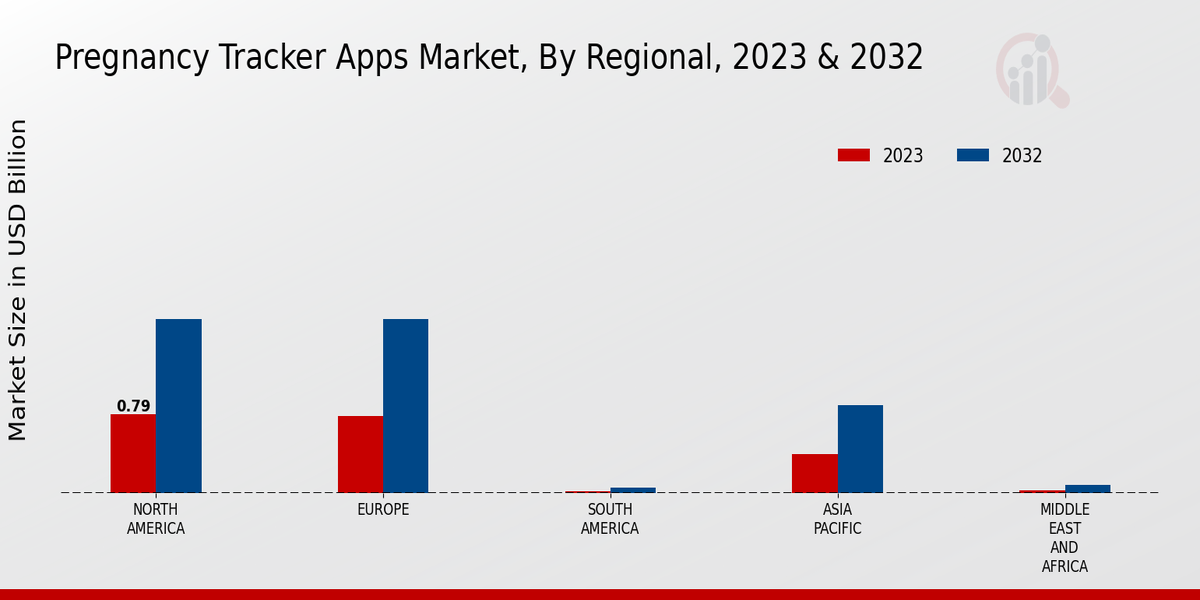 Pregnancy Tracker Apps Market, By Regional, 2023 & 2032

2023
2032

Market Size in USD Billion

0.79

NORTH AMERICA
EUROPE
SOUTH AMERICA
ASIA PACIFIC
MIDDLE EAST AND AFRICA