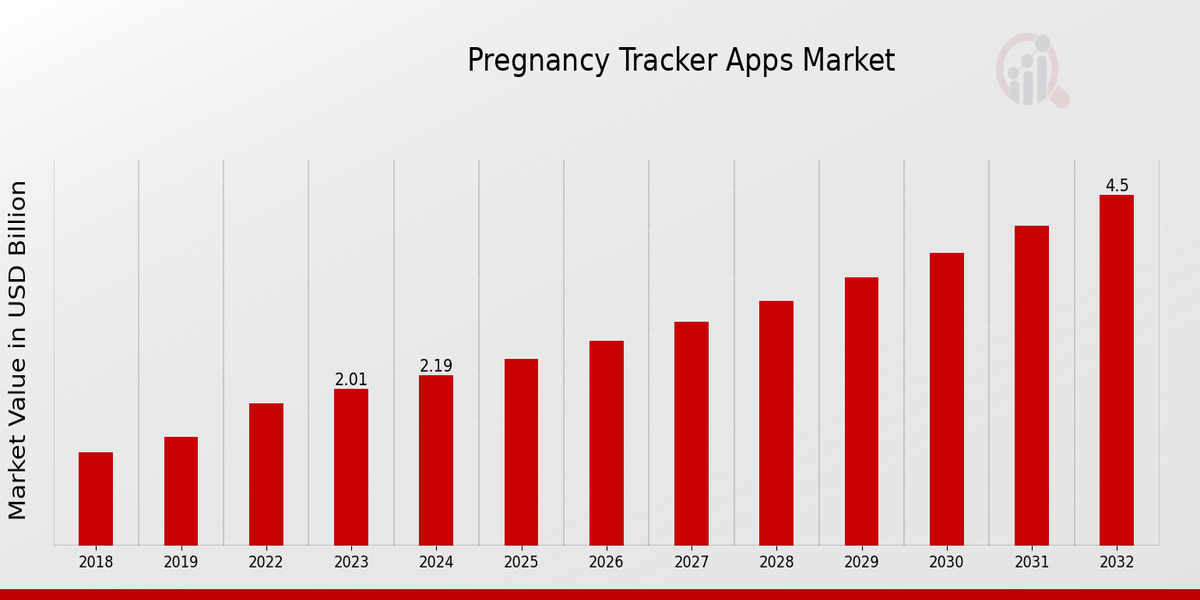 Pregnancy Tracker Apps Market

Market Value in USD Billion

2.01
2.19
4.5

2018 2019 2022 2023 2024 2025 2026 2027 2028 2029 2030 2031 2032