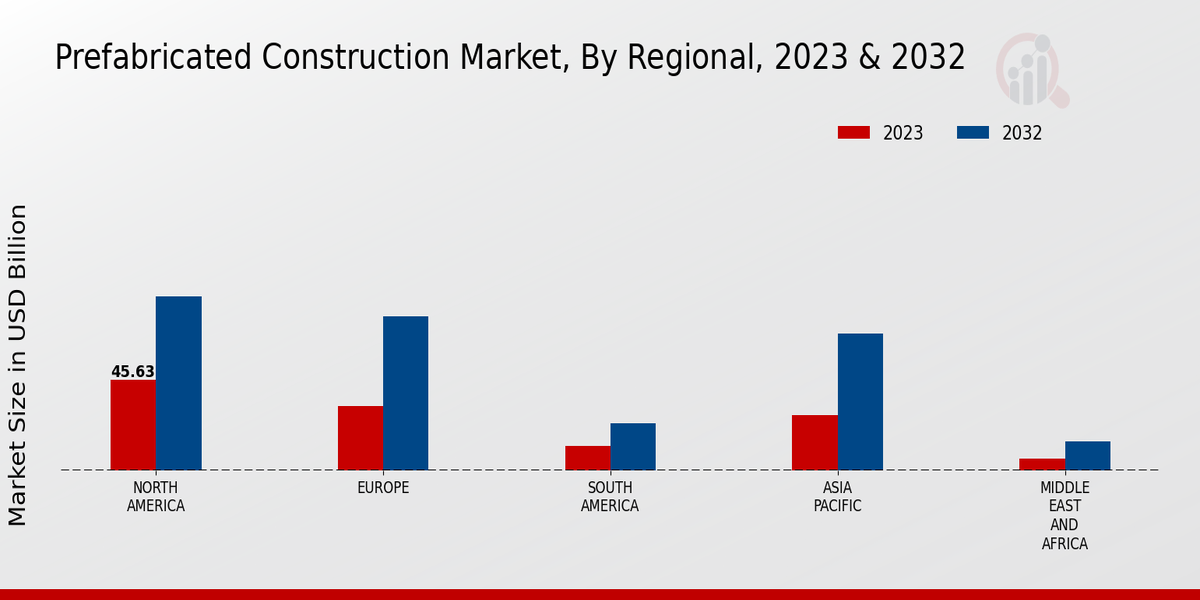 Prefabricated Construction Market, By Regional, 2023 & 2032

2023
2032

Market Size in USD Billion

45.63

NORTH AMERICA
EUROPE
SOUTH AMERICA
ASIA PACIFIC
MIDDLE EAST AND AFRICA